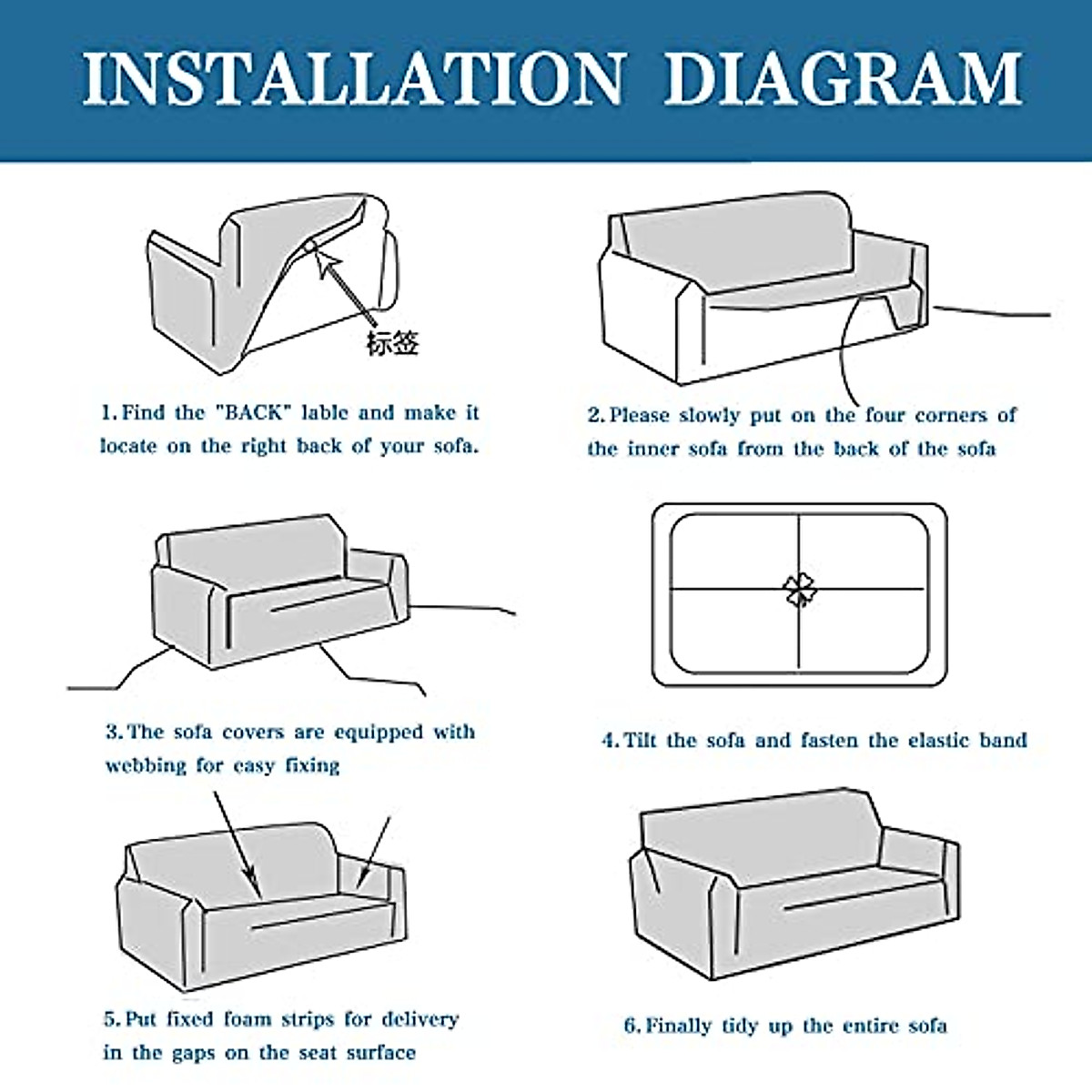 INSTALLATION DIAGRAM

标签

1. Find the "BACK" lable and make it locate on the right back of your sofa.

2. Please slowly put on the four corners of the inner sofa from the back of the sofa

3. The sofa covers are equipped with webbing for easy fixing

4. Tilt the sofa and fasten the elastic band

5. Put fixed foam strips for delivery in the gaps on the seat surface

6. Finally tidy up the entire sofa