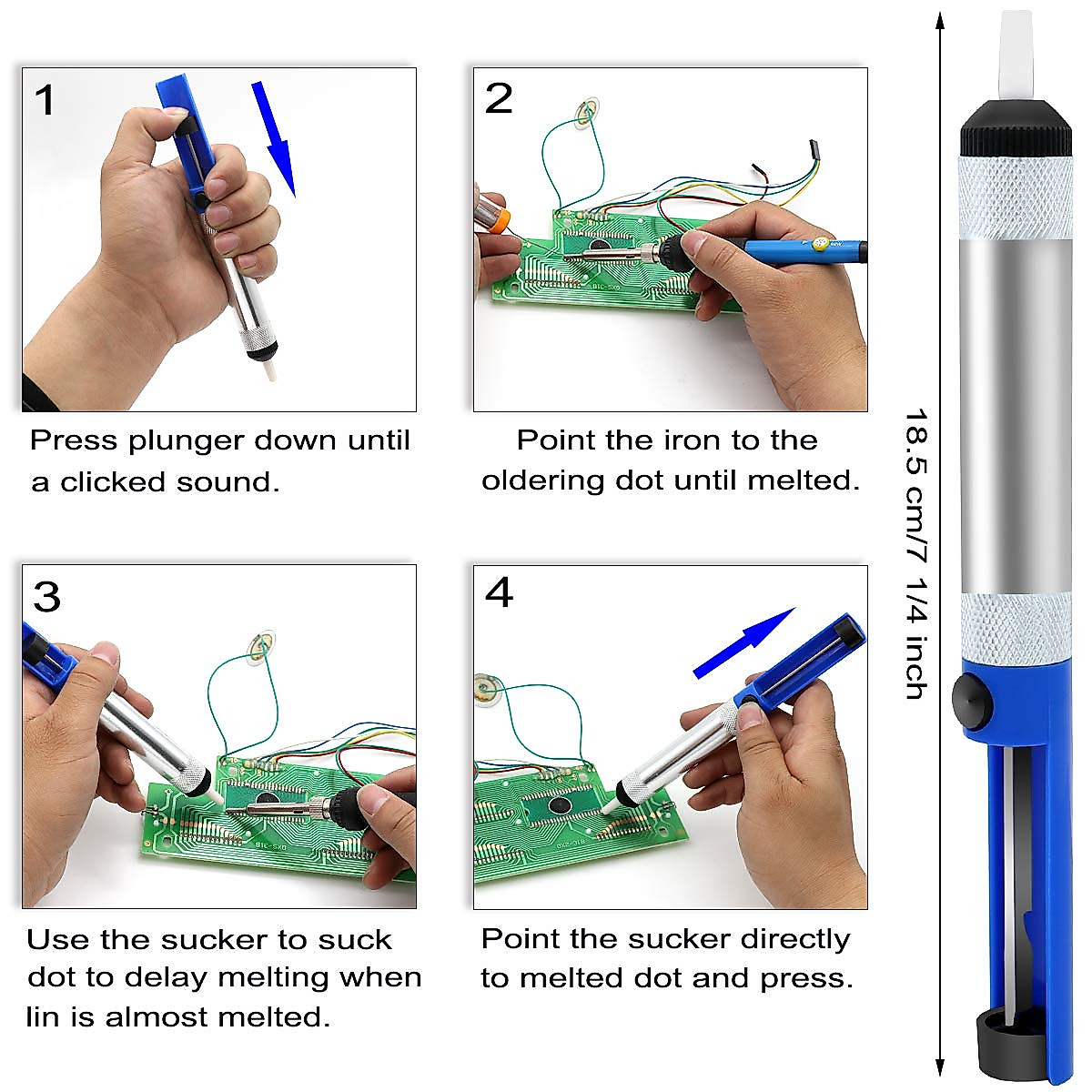 1

Press plunger down until a clicked sound.

2

Point the iron to the oldering dot until melted.

3

Use the sucker to suck dot to delay melting when lin is almost melted.

4

Point the sucker directly to melted dot and press.

18.5 cm/7 1/4 inch