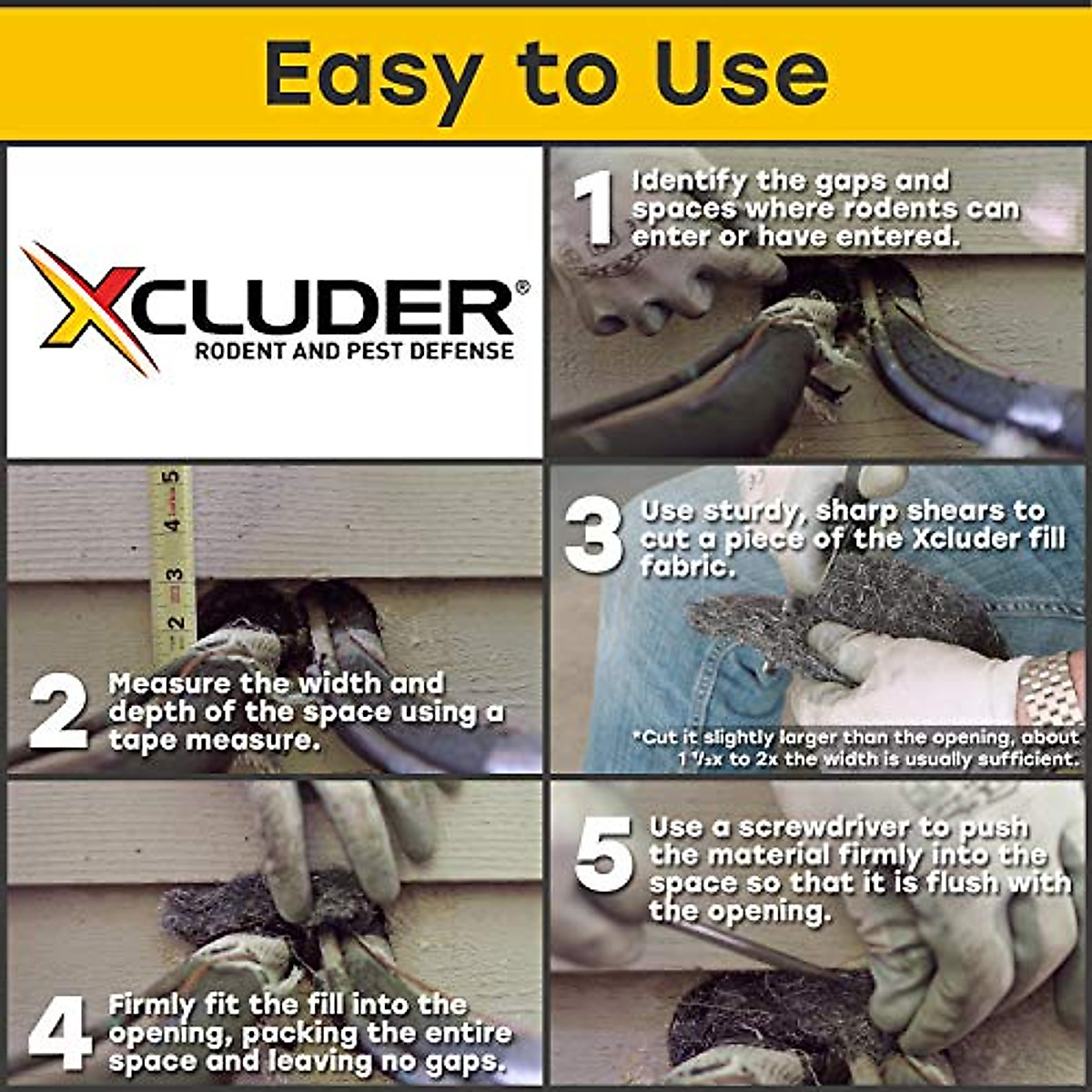 Easy to Use

XCLUDER®
RODENT AND PEST DEFENSE

1 Identify the gaps and spaces where rodents can enter or have entered.

5
4
3
2

2 Measure the width and depth of the space using a tape measure.

3 Use sturdy, sharp shears to cut a piece of the Xcluder fill fabric.

*Cut it slightly larger than the opening, about 1 ½x to 2x the width is usually sufficient.

4 Firmly fit the fill into the opening, packing the entire space and leaving no gaps.

5 Use a screwdriver to push the material firmly into the space so that it is flush with the opening.