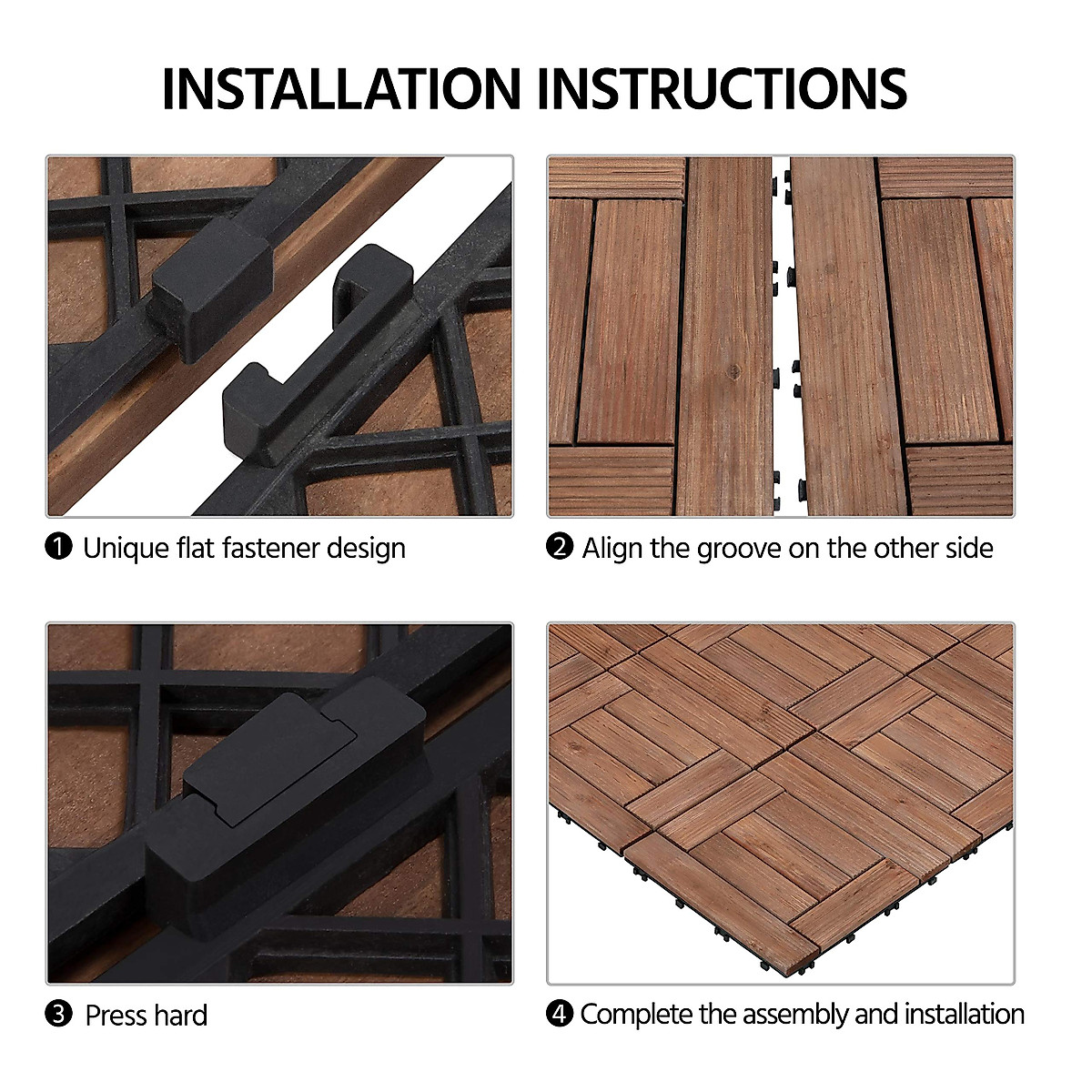 INSTALLATION INSTRUCTIONS

❶ Unique flat fastener design

❷ Align the groove on the other side

❸ Press hard

❹ Complete the assembly and installation