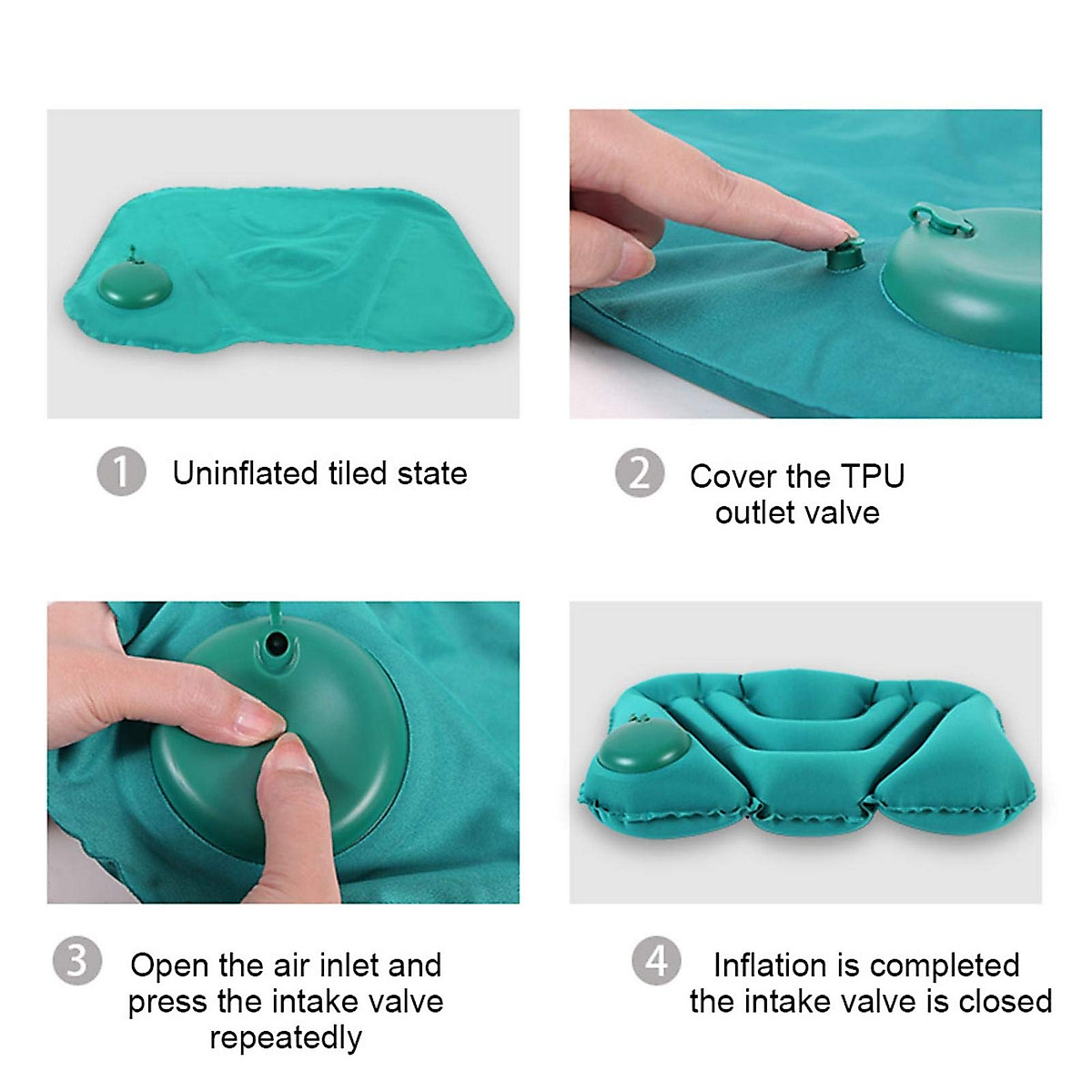 1 Uninflated tiled state

2 Cover the TPU outlet valve

3 Open the air inlet and press the intake valve repeatedly

4 Inflation is completed the intake valve is closed