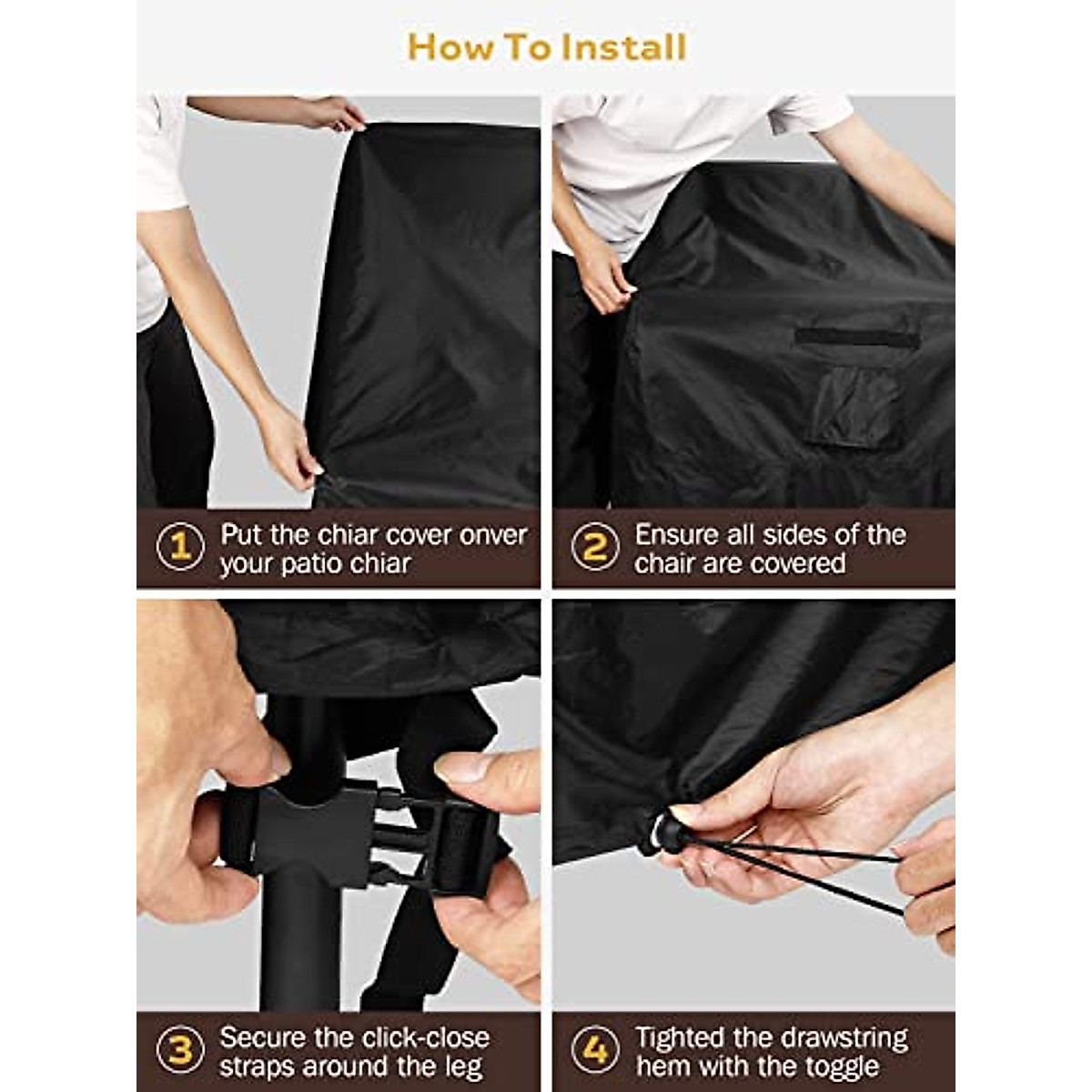 How To Install

1 Put the chiar cover onver your patio chiar

2 Ensure all sides of the chair are covered

3 Secure the click-close straps around the leg

4 Tighted the drawstring hem with the toggle