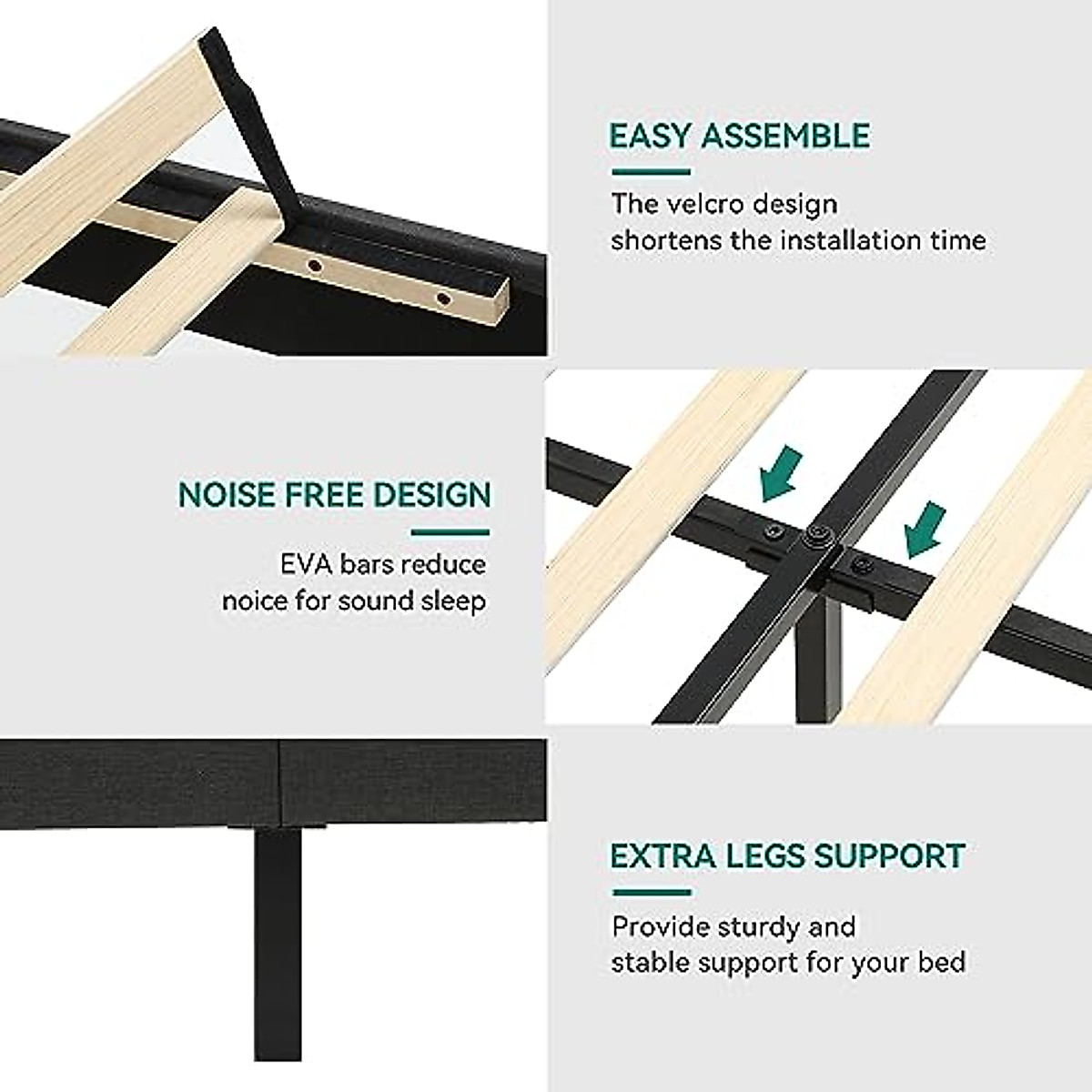 EASY ASSEMBLE

The velcro design shortens the installation time

NOISE FREE DESIGN

EVA bars reduce noice for sound sleep

EXTRA LEGS SUPPORT

Provide sturdy and stable support for your bed