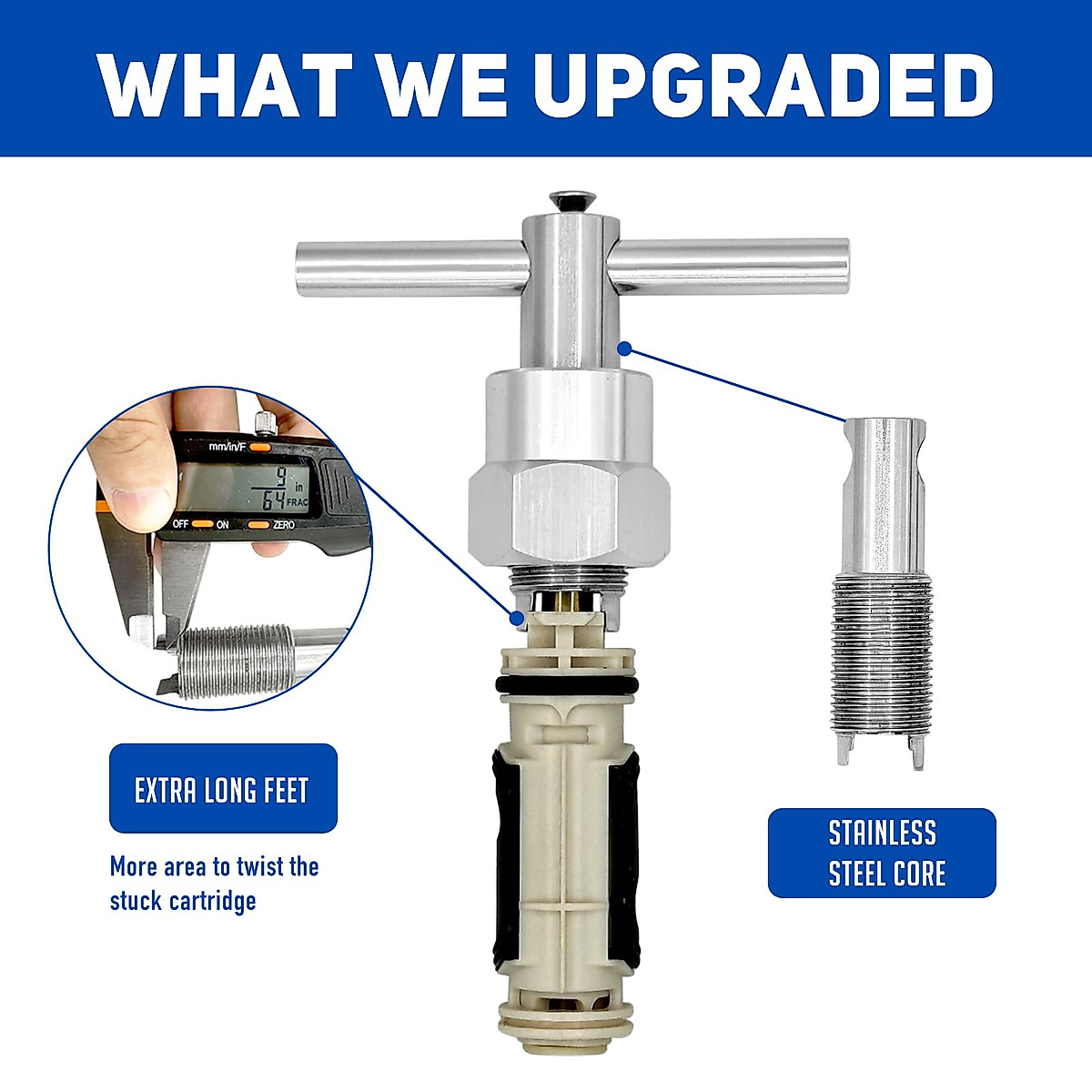 WHAT WE UPGRADED

mm/in/F

$\frac{9}{64}$ in FRAC

OFF ON ZERO

EXTRA LONG FEET

More area to twist the stuck cartridge

STAINLESS STEEL CORE