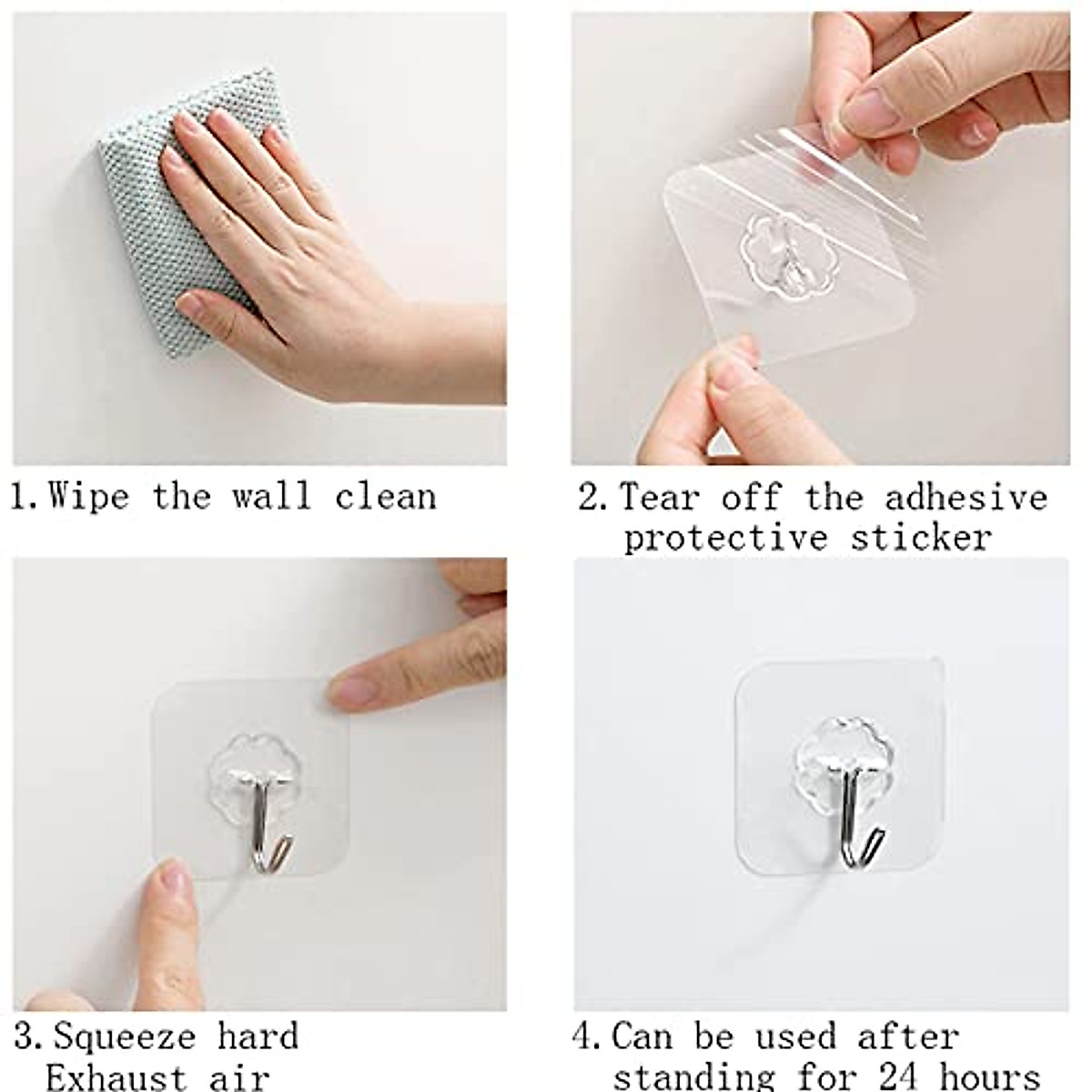 1. Wipe the wall clean

2. Tear off the adhesive protective sticker

3. Squeeze hard
Exhaust air

4. Can be used after standing for 24 hours