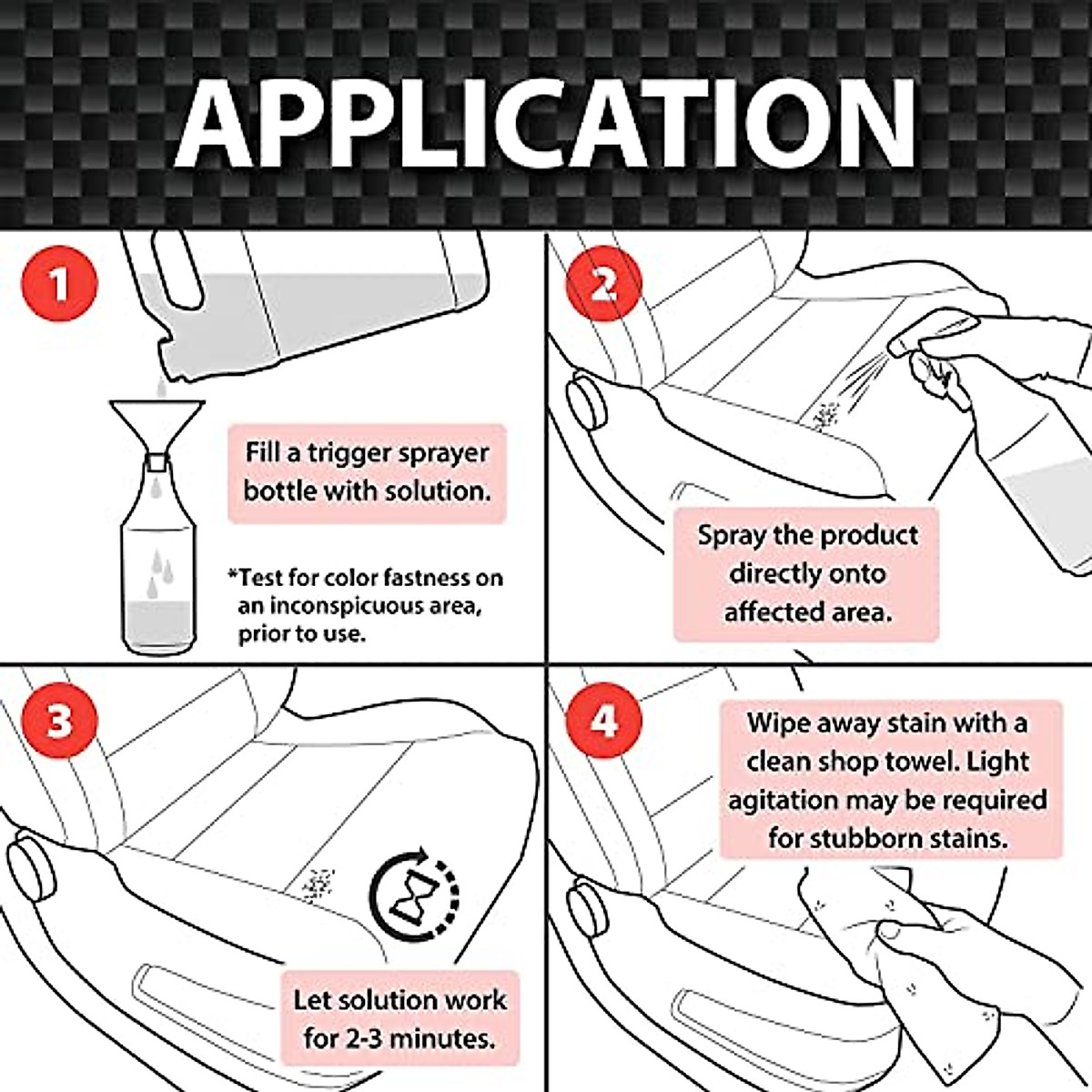 APPLICATION

1

Fill a trigger sprayer bottle with solution.

*Test for color fastness on an inconspicuous area, prior to use.

2

Spray the product directly onto affected area.

3

Let solution work for 2-3 minutes.

4

Wipe away stain with a clean shop towel. Light agitation may be required for stubborn stains.