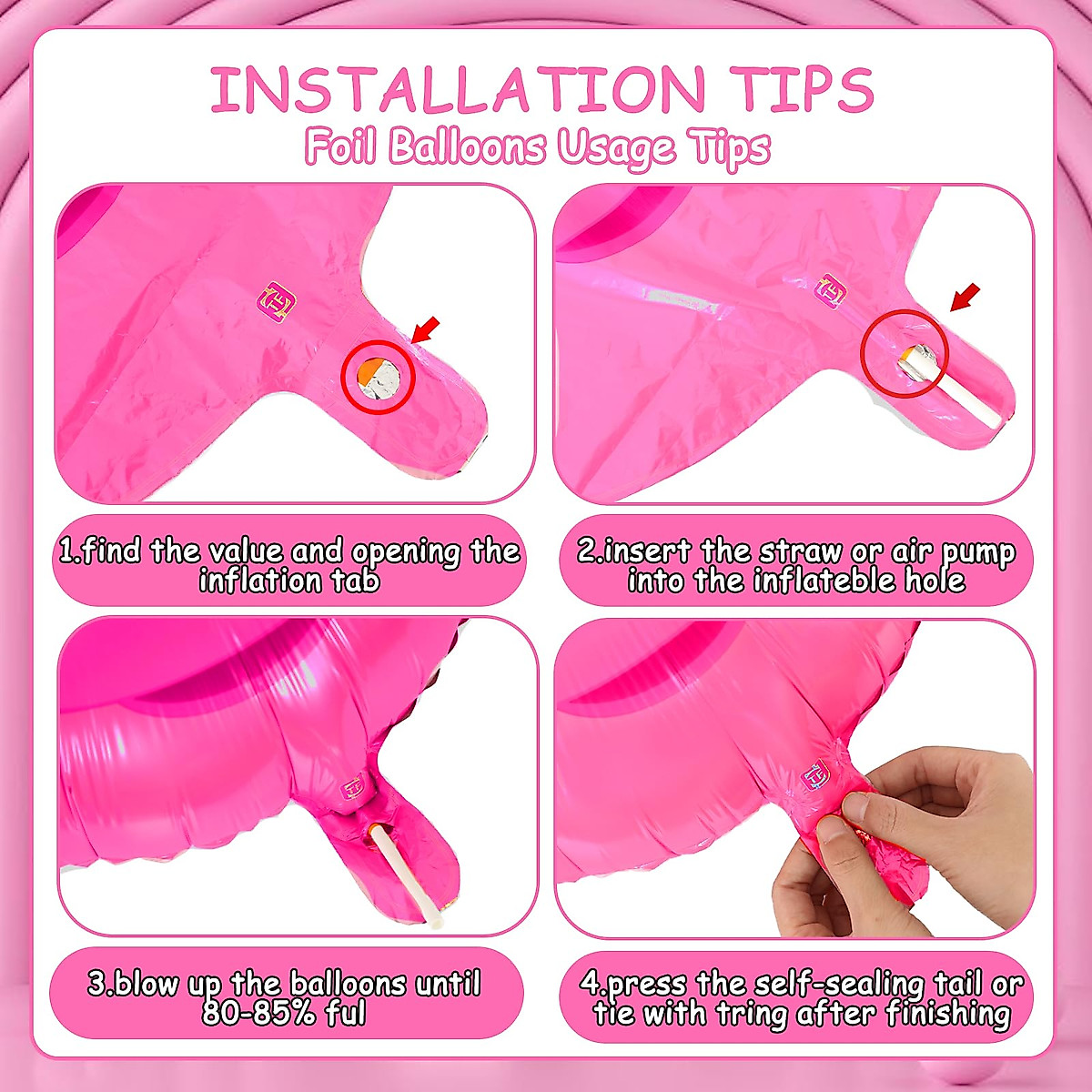 INSTALLATION TIPS
Foil Balloons Usage Tips

1.find the value and opening the inflation tab

2.insert the straw or air pump into the inflateble hole

3.blow up the balloons until 80-85% ful

4.press the self-sealing tail or tie with tring after finishing