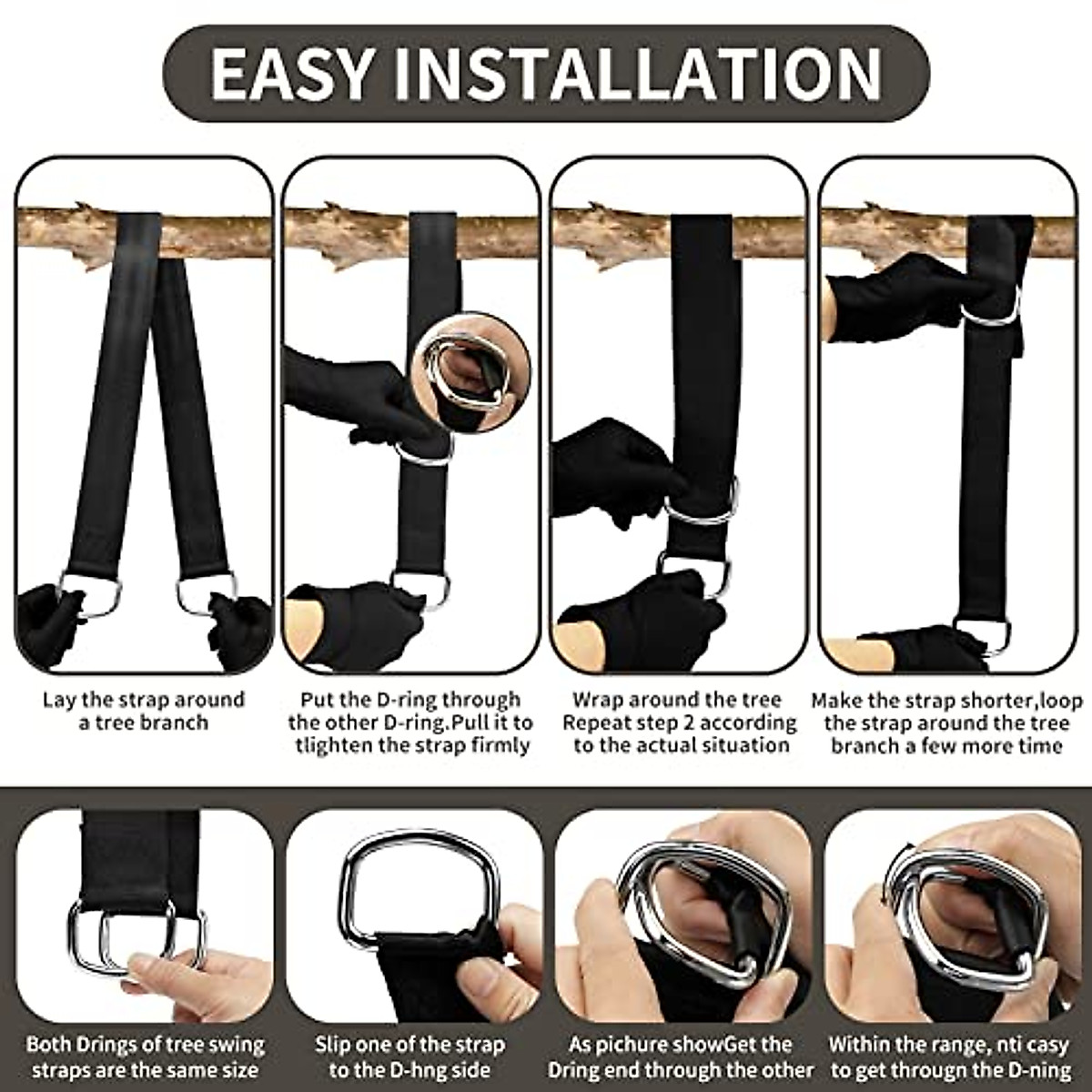 EASY INSTALLATION

Lay the strap around a tree branch

Put the D-ring through the other D-ring.Pull it to tlighten the strap firmly

Wrap around the tree Repeat step 2 according to the actual situation

Make the strap shorter,loop the strap around the tree branch a few more time

Both Drings of tree swing straps are the same size

Slip one of the strap to the D-hng side

As pichure showGet the Dring end through the other

Within the range, nti casy to get through the D-ning