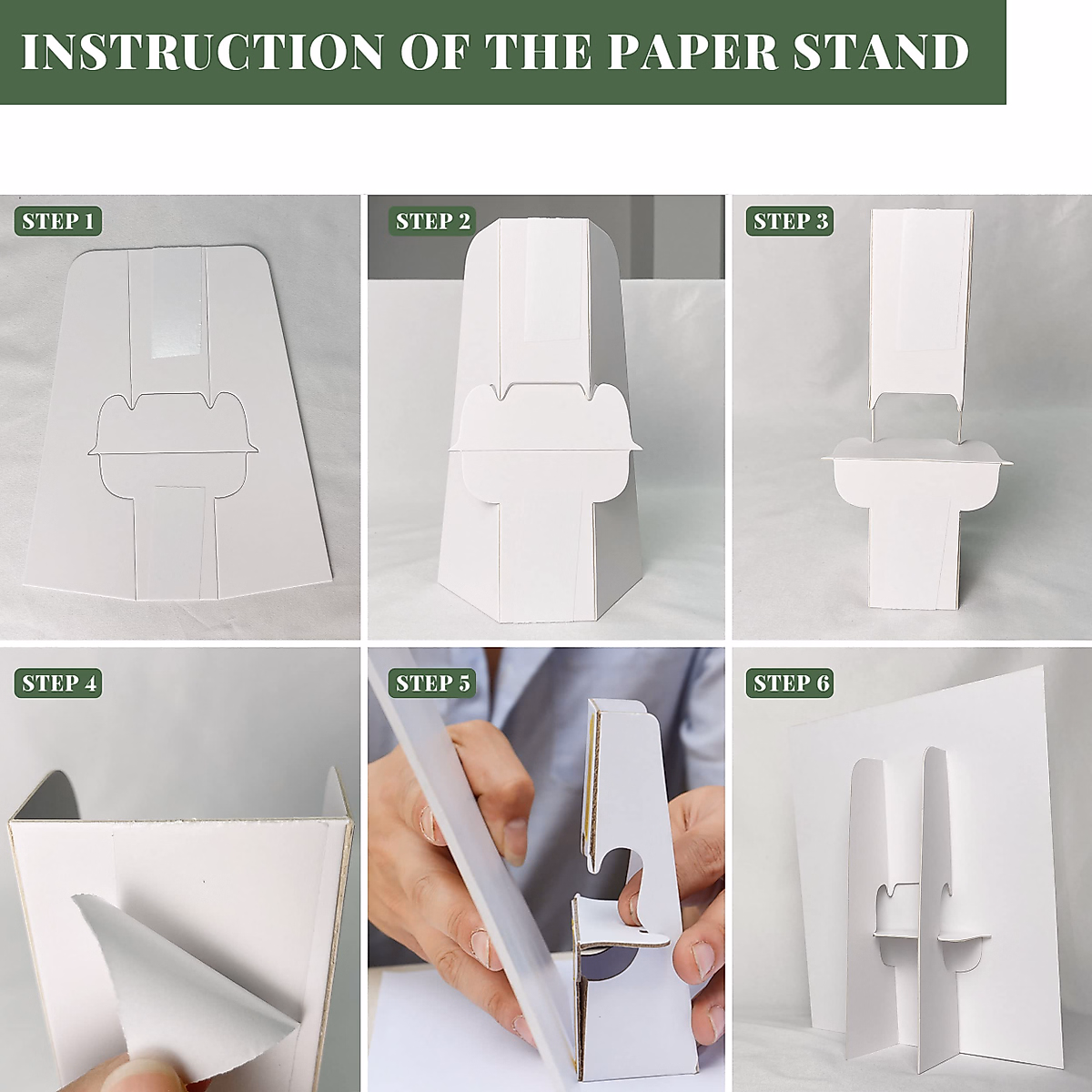 INSTRUCTION OF THE PAPER STAND

STEP 1

STEP 2

STEP 3

STEP 4

STEP 5

STEP 6