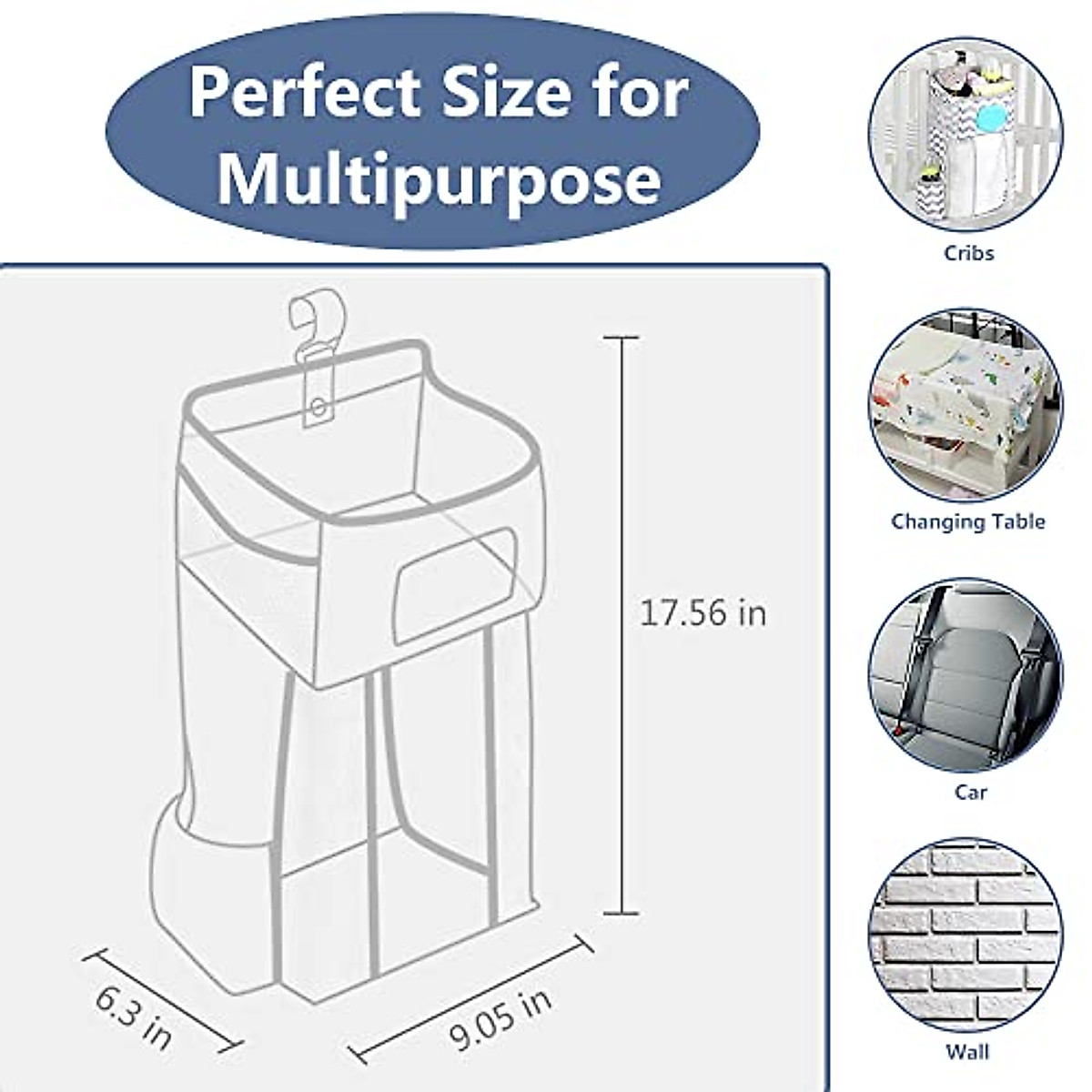 Perfect Size for Multipurpose

17.56 in

6.3 in

9.05 in

Cribs

Changing Table

Car

Wall