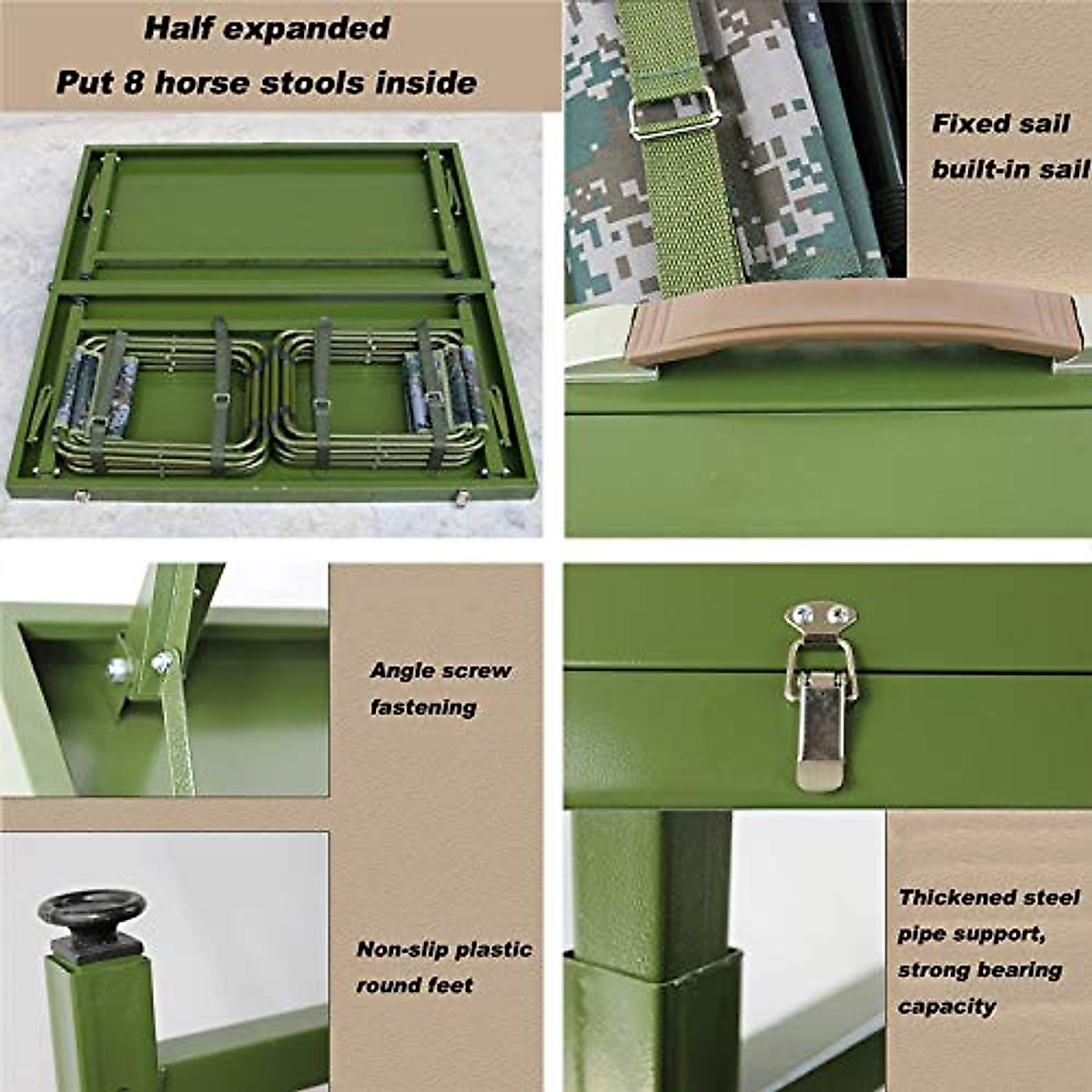 Half expanded
Put 8 horse stools inside

Fixed sail
built-in sail

Angle screw fastening

Non-slip plastic round feet

Thickened steel pipe support, strong bearing capacity