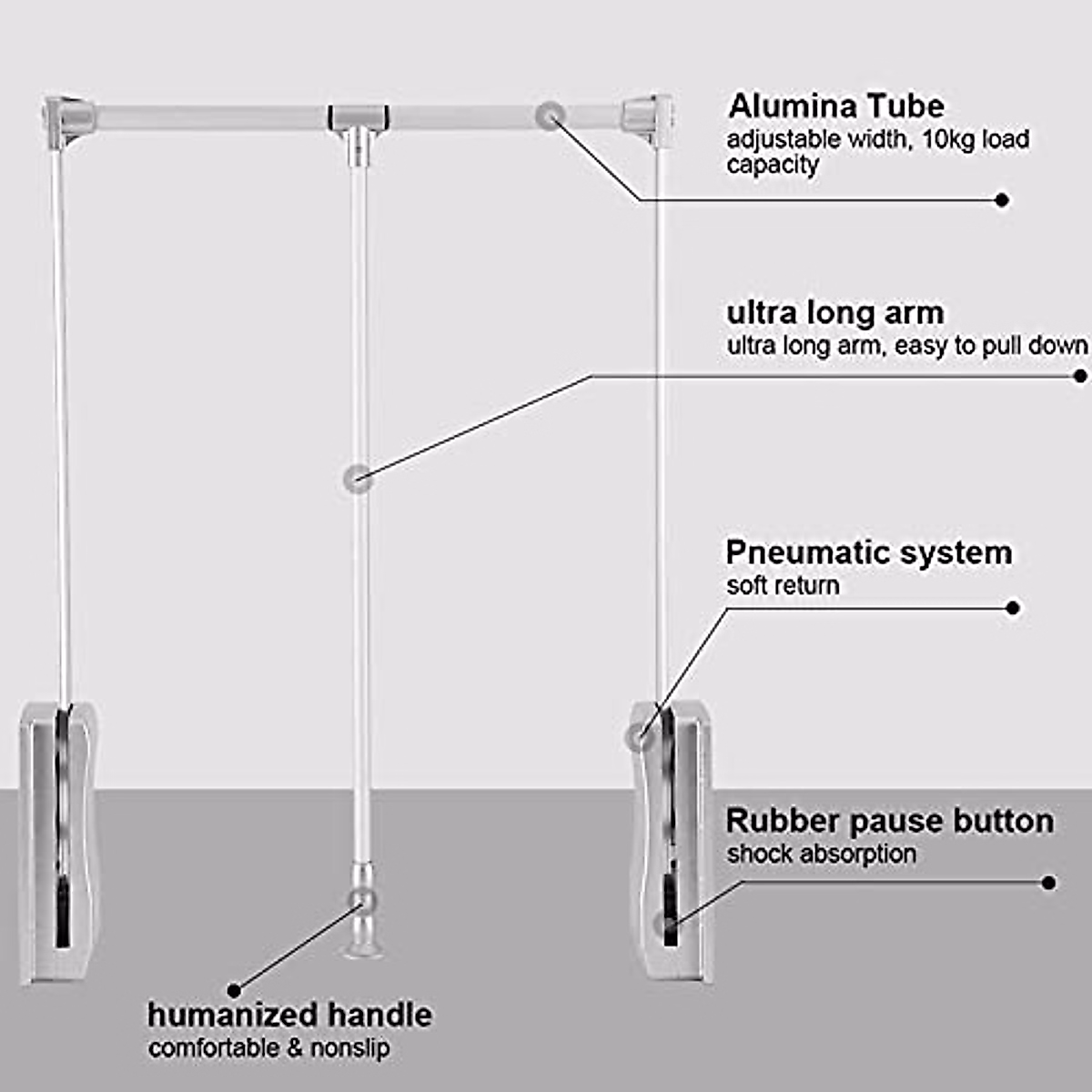 Alumina Tube
adjustable width, 10kg load capacity

ultra long arm
ultra long arm, easy to pull down

Pneumatic system
soft return

Rubber pause button
shock absorption

humanized handle
comfortable & nonslip