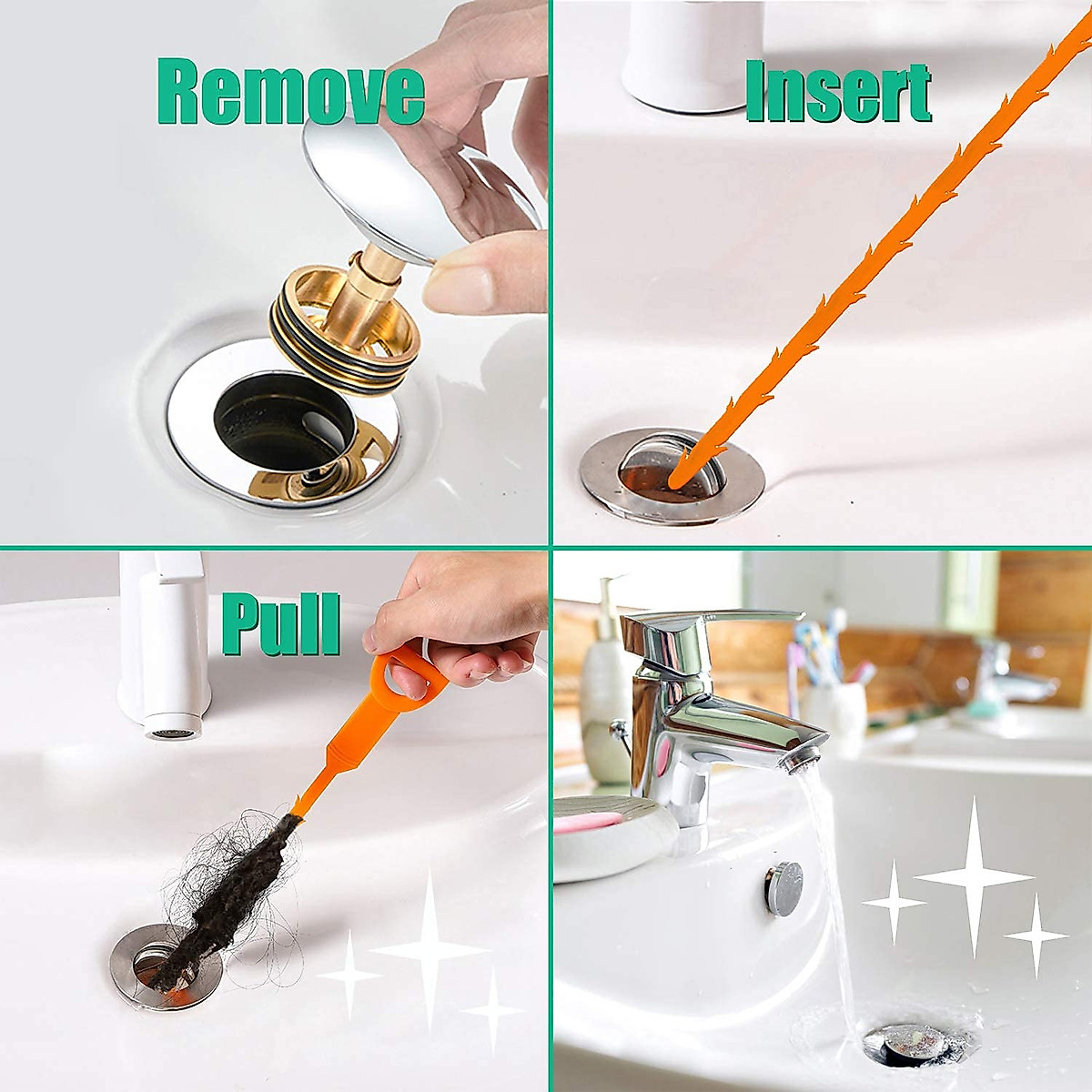 Remove

Insert

Pull