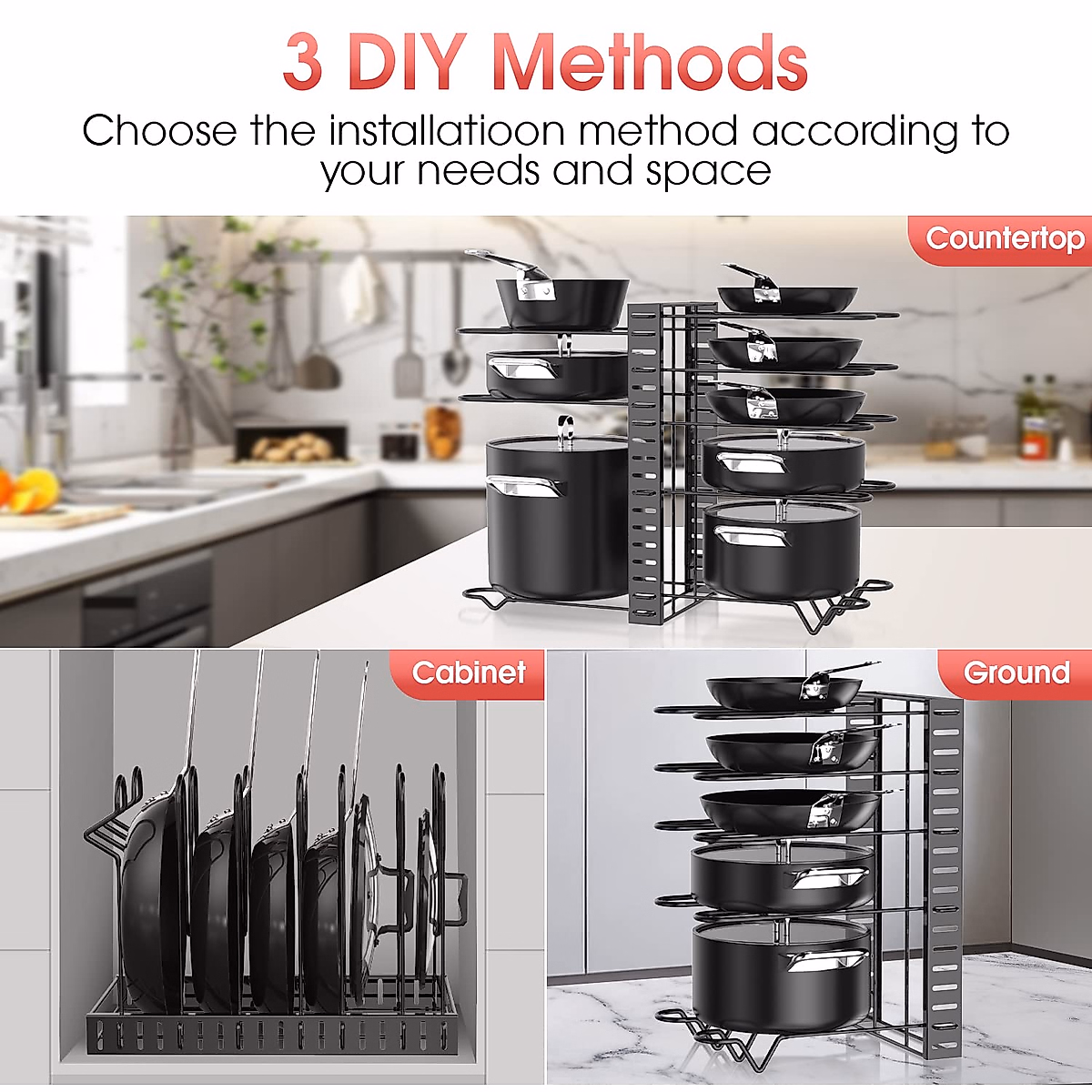 3 DIY Methods

Choose the installatioon method according to your needs and space

Countertop

Cabinet

Ground