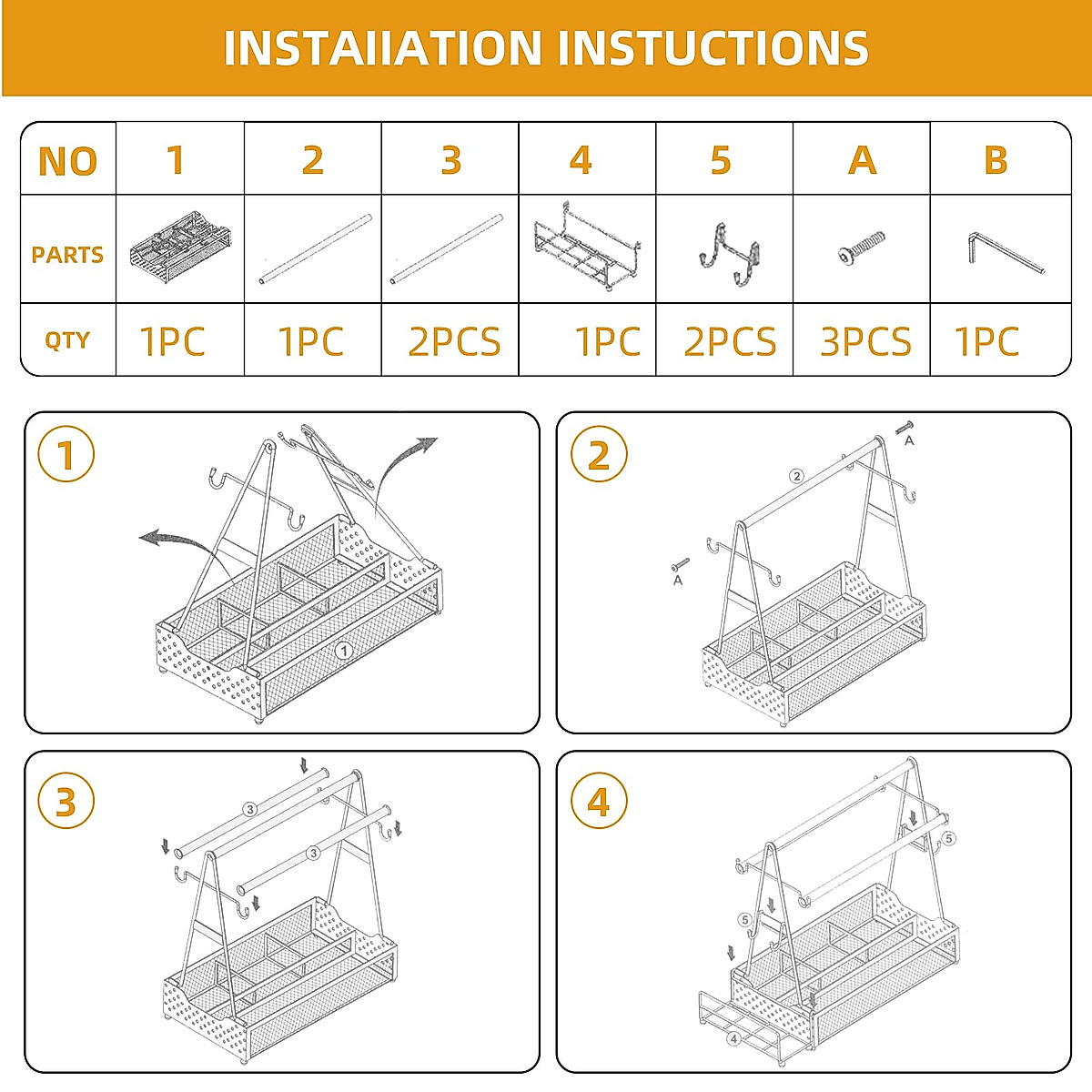 INSTAIIATION INSTUCTIONS

| NO | 1 | 2 | 3 | 4 | 5 | A | B |
|---|---|---|---|---|---|---|---|
| PARTS | | | | | | | |
| QTY | 1PC | 1PC | 2PCS | 1PC | 2PCS | 3PCS | 1PC |

1

1

2

A

2

A

3

3

3

4

5

5

4