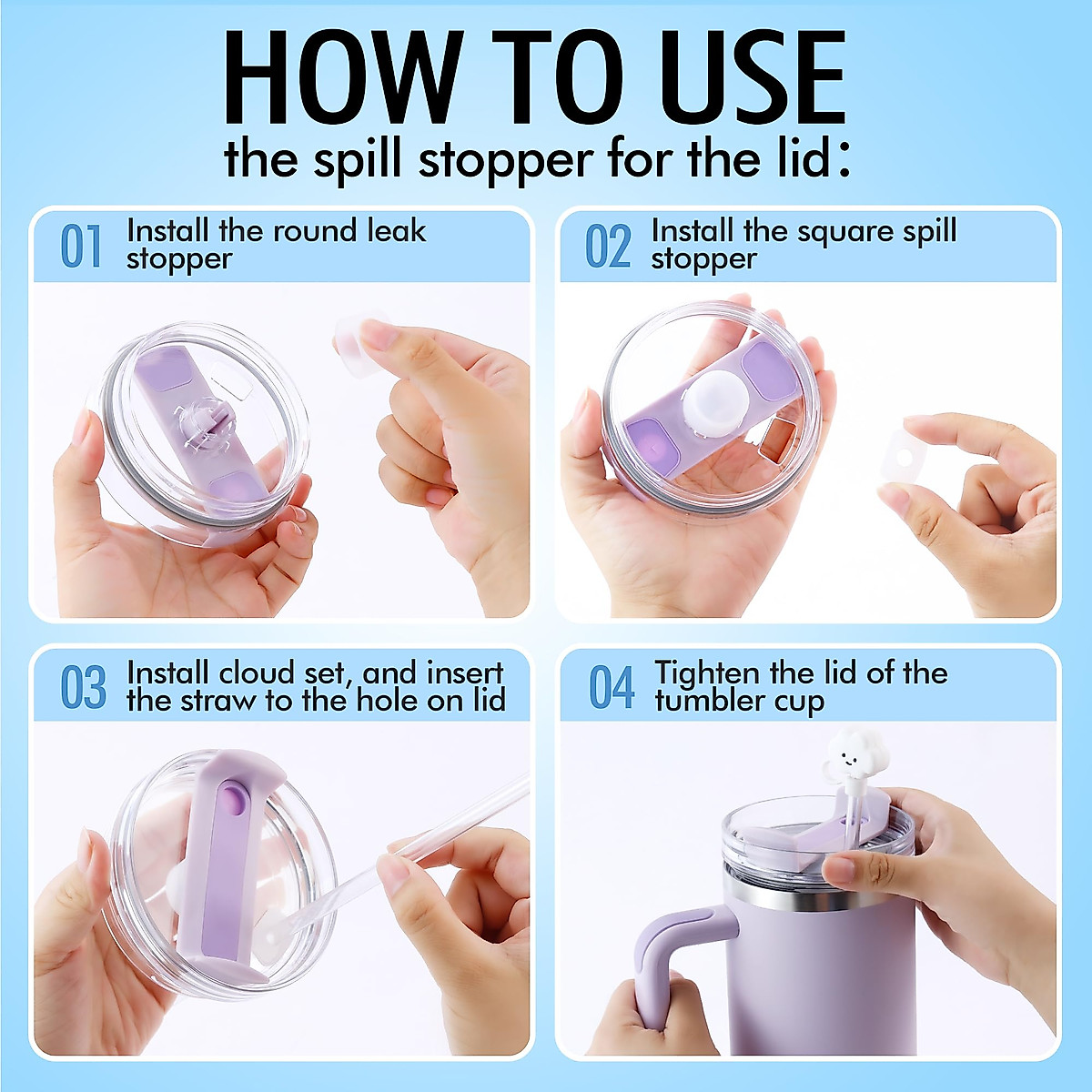 HOW TO USE
the spill stopper for the lid:

01 Install the round leak stopper

02 Install the square spill stopper

03 Install cloud set, and insert the straw to the hole on lid

04 Tighten the lid of the tumbler cup