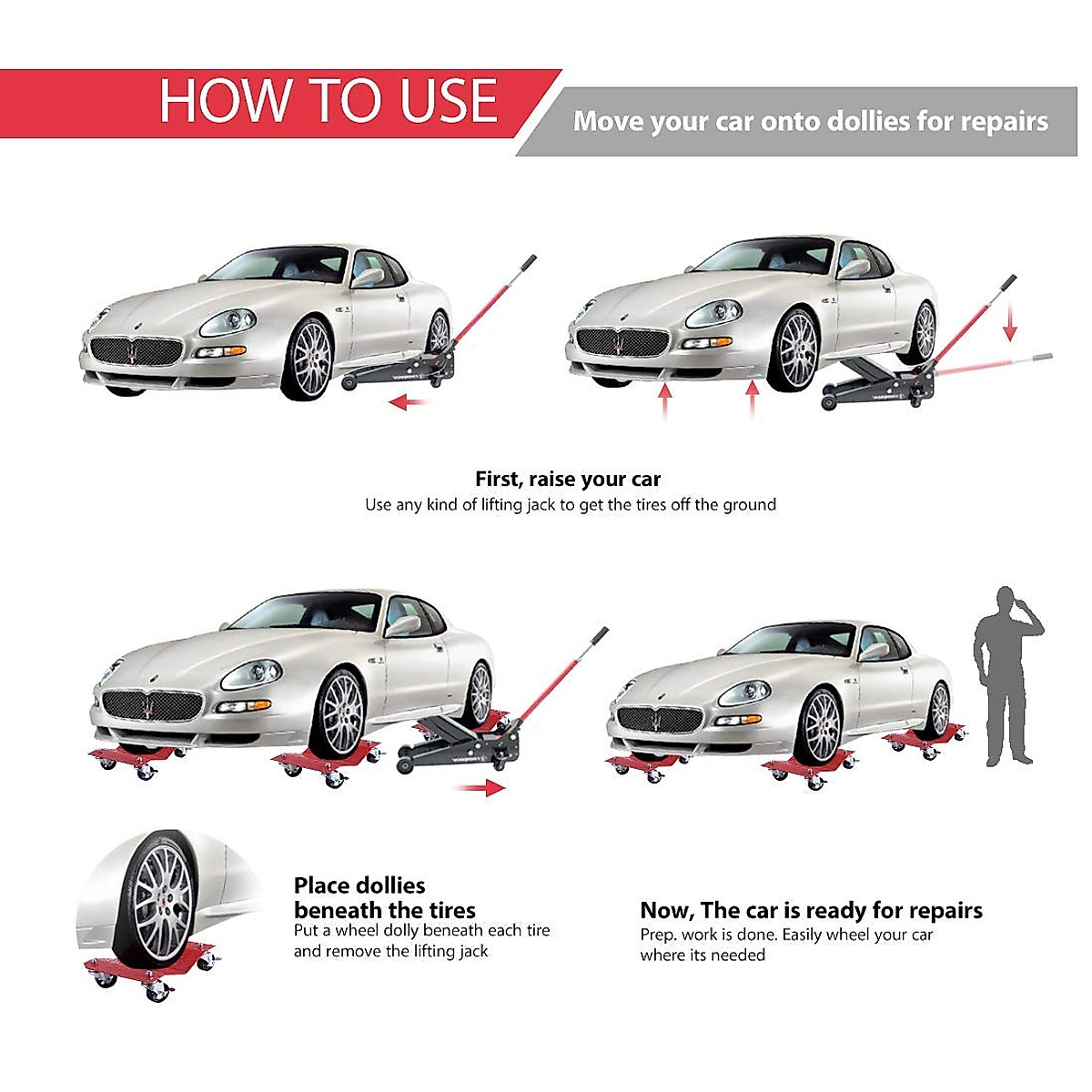 HOW TO USE

Move your car onto dollies for repairs

First, raise your car
Use any kind of lifting jack to get the tires off the ground

Place dollies beneath the tires
Put a wheel dolly beneath each tire and remove the lifting jack

Now, The car is ready for repairs
Prep. work is done. Easily wheel your car where its needed