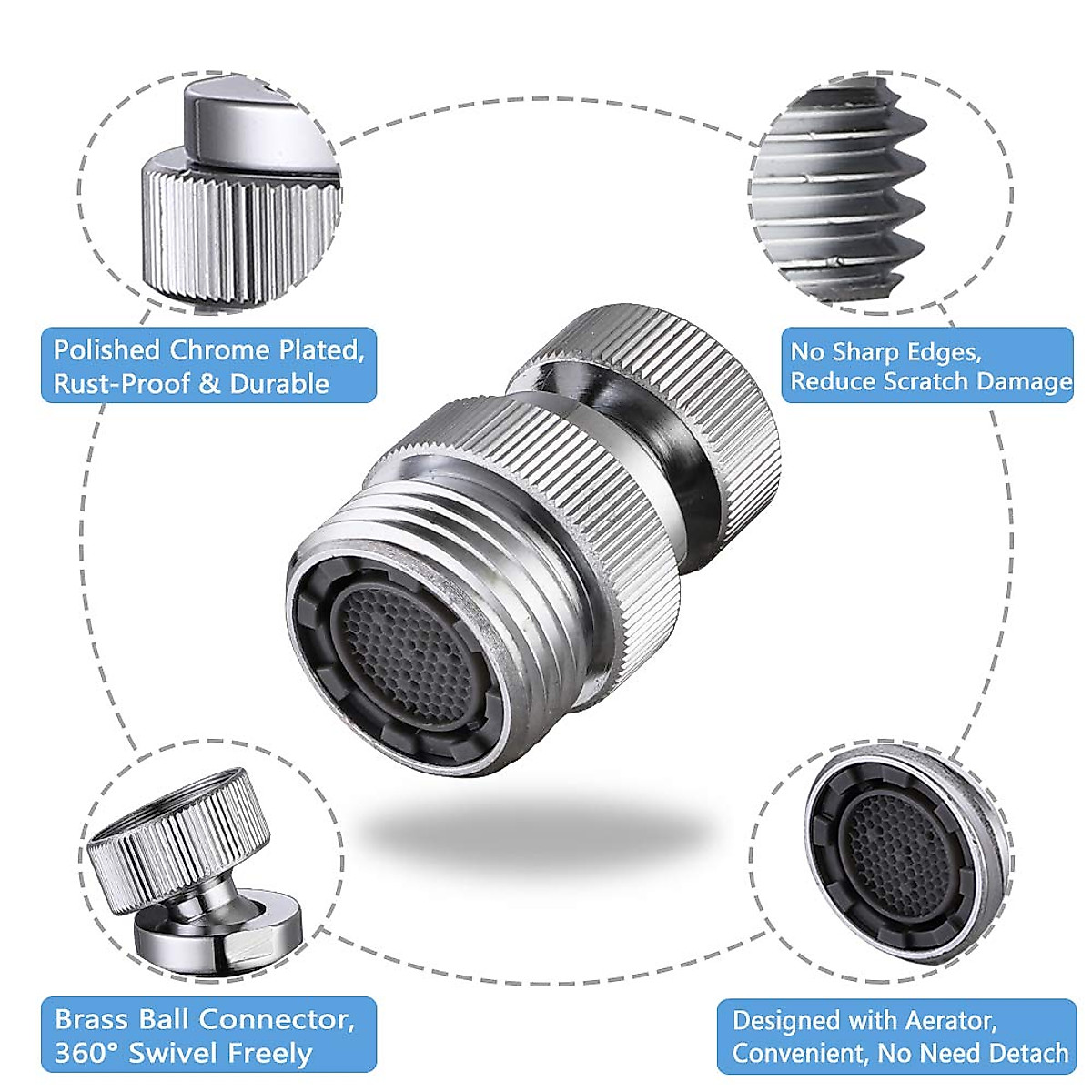 Polished Chrome Plated, Rust-Proof & Durable

No Sharp Edges, Reduce Scratch Damage

Brass Ball Connector, 360° Swivel Freely

Designed with Aerator, Convenient, No Need Detach