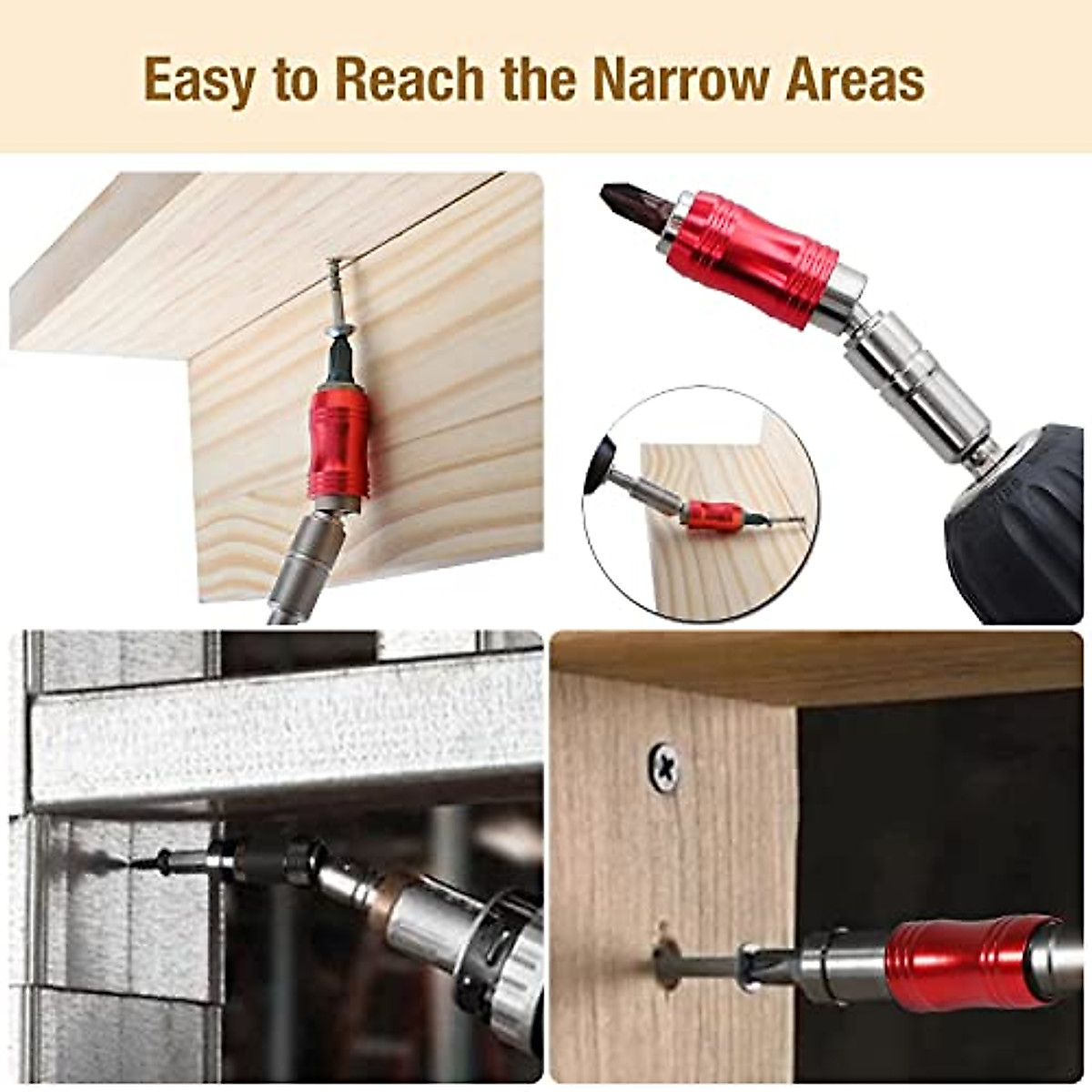 Easy to Reach the Narrow Areas