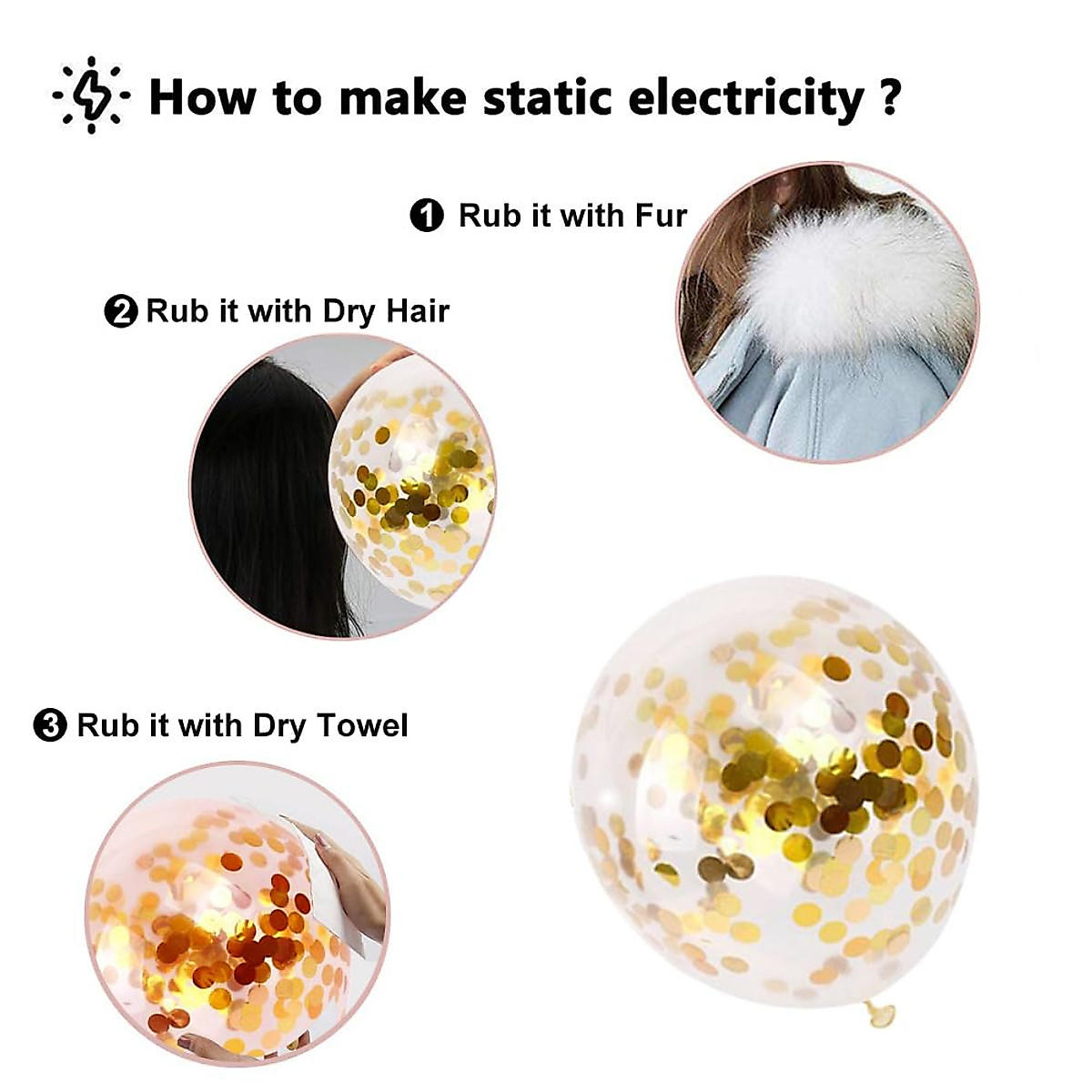 How to make static electricity ?

❶ Rub it with Fur

❷ Rub it with Dry Hair

❸ Rub it with Dry Towel