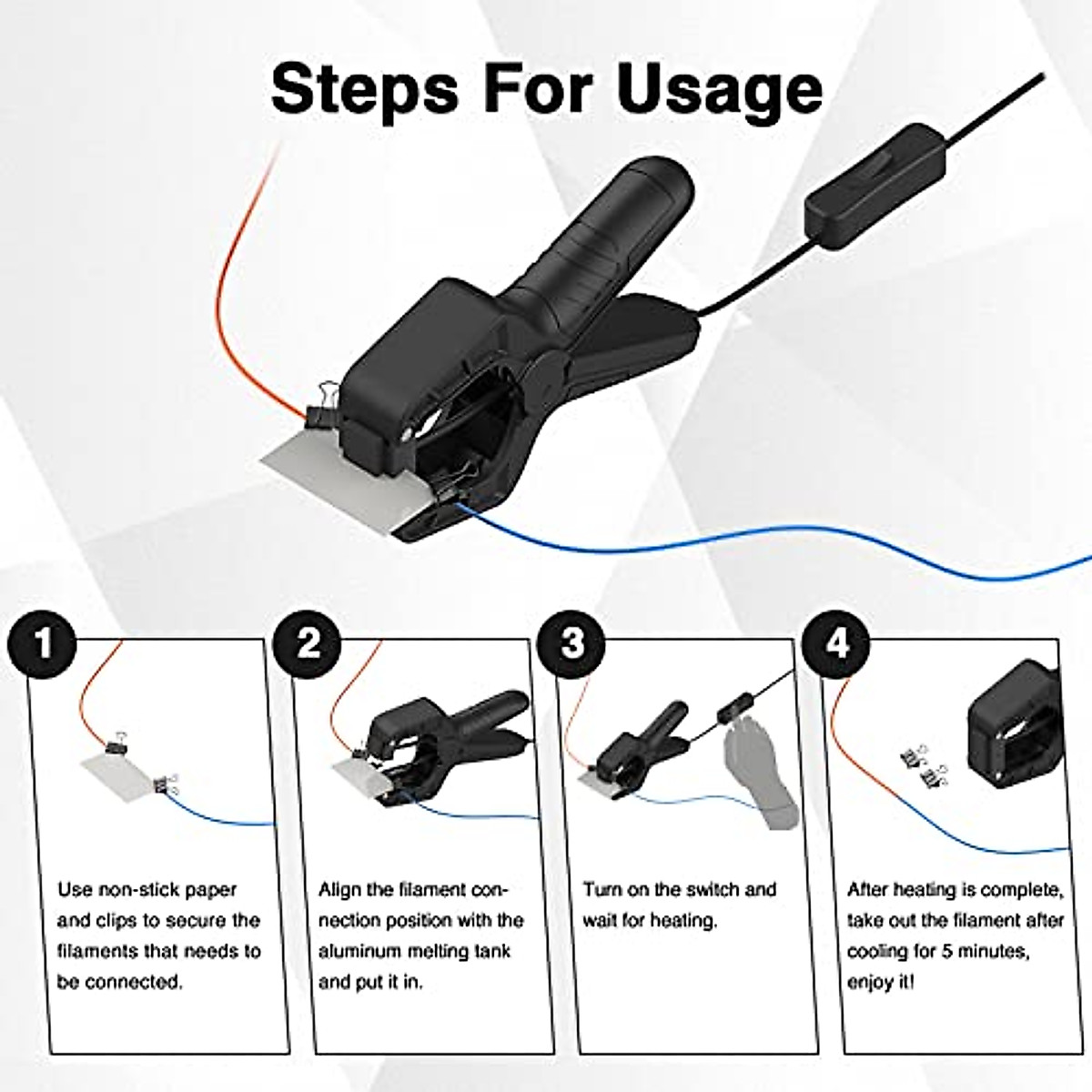 Steps For Usage

1

Use non-stick paper and clips to secure the filaments that needs to be connected.

2

Align the filament connection position with the aluminum melting tank and put it in.

3

Turn on the switch and wait for heating.

4

After heating is complete, take out the filament after cooling for 5 minutes, enjoy it!