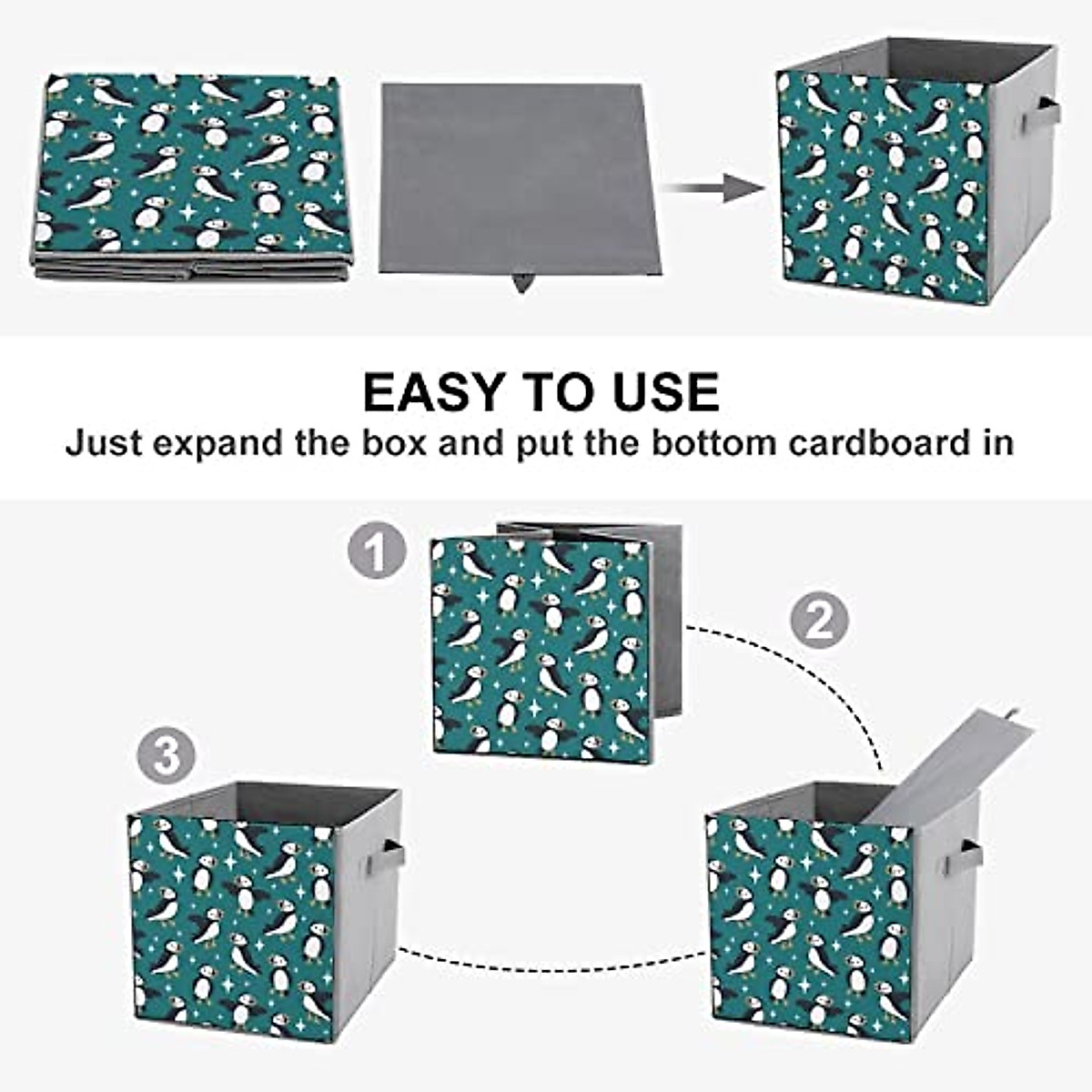 EASY TO USE
Just expand the box and put the bottom cardboard in

1

2

3