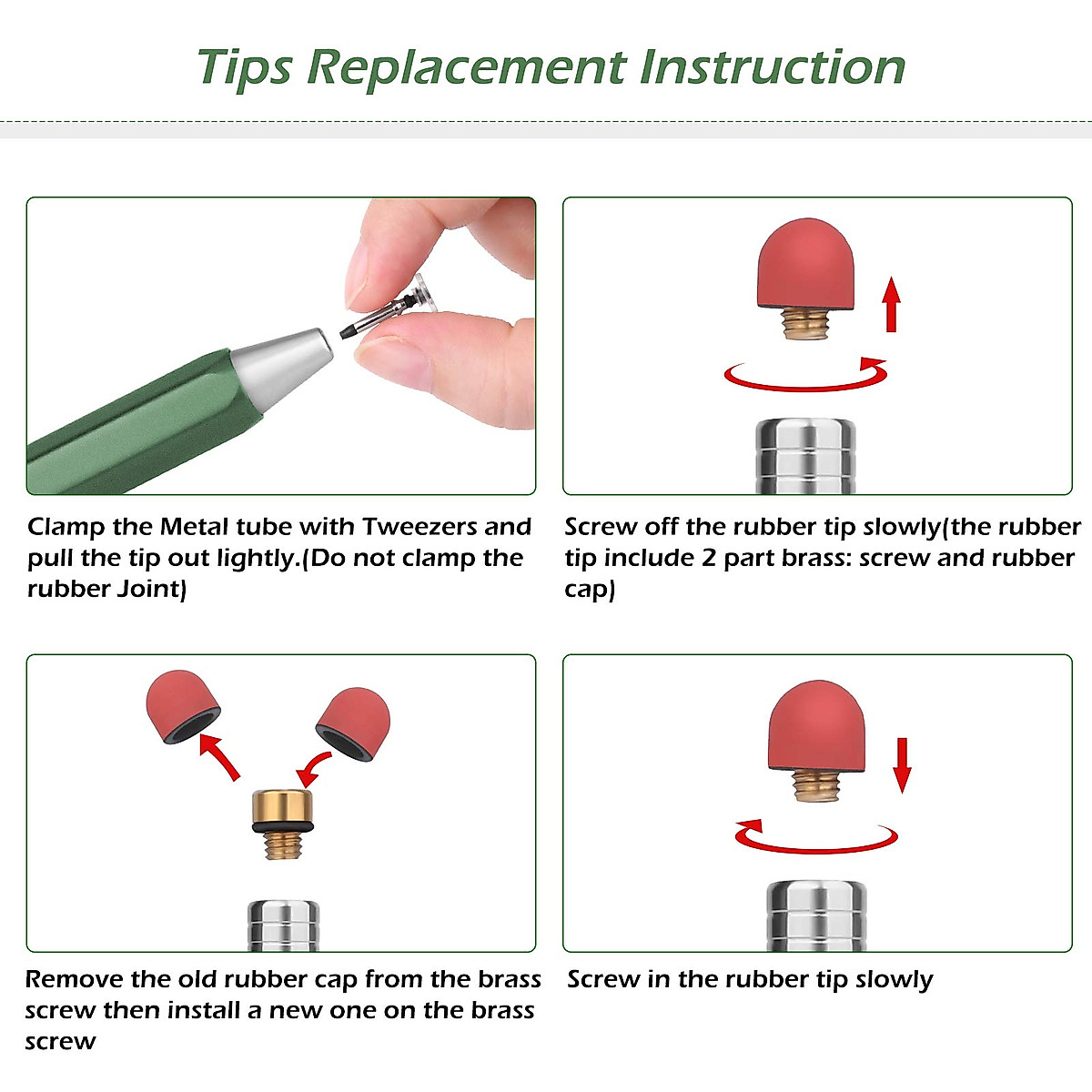 Tips Replacement Instruction

Clamp the Metal tube with Tweezers and pull the tip out lightly.(Do not clamp the rubber Joint)

Screw off the rubber tip slowly(the rubber tip include 2 part brass: screw and rubber cap)

Remove the old rubber cap from the brass screw then install a new one on the brass screw

Screw in the rubber tip slowly