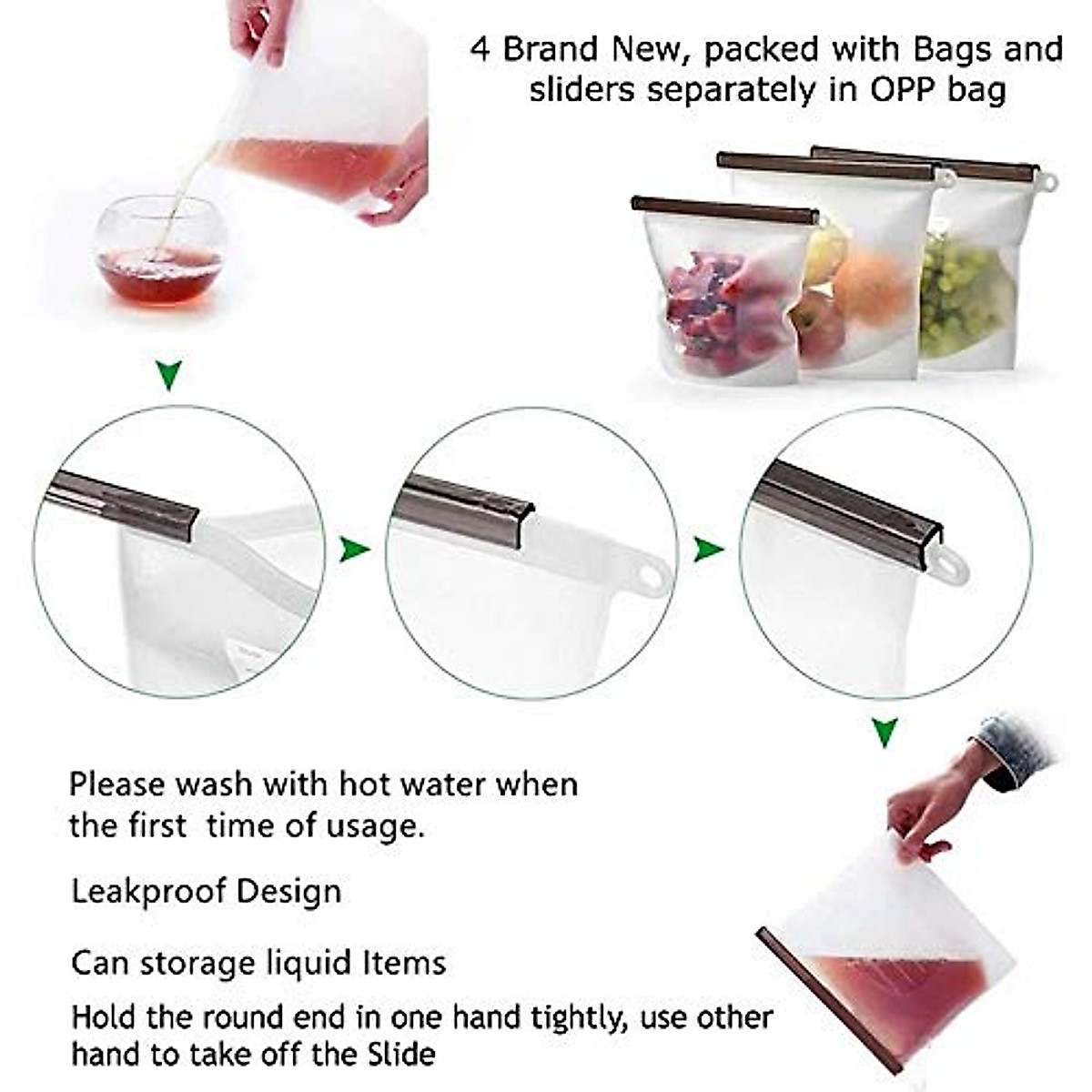 4 Brand New, packed with Bags and sliders separately in OPP bag

Please wash with hot water when the first  time of usage.

Leakproof Design

Can storage liquid Items

Hold the round end in one hand tightly, use other hand to take off the Slide