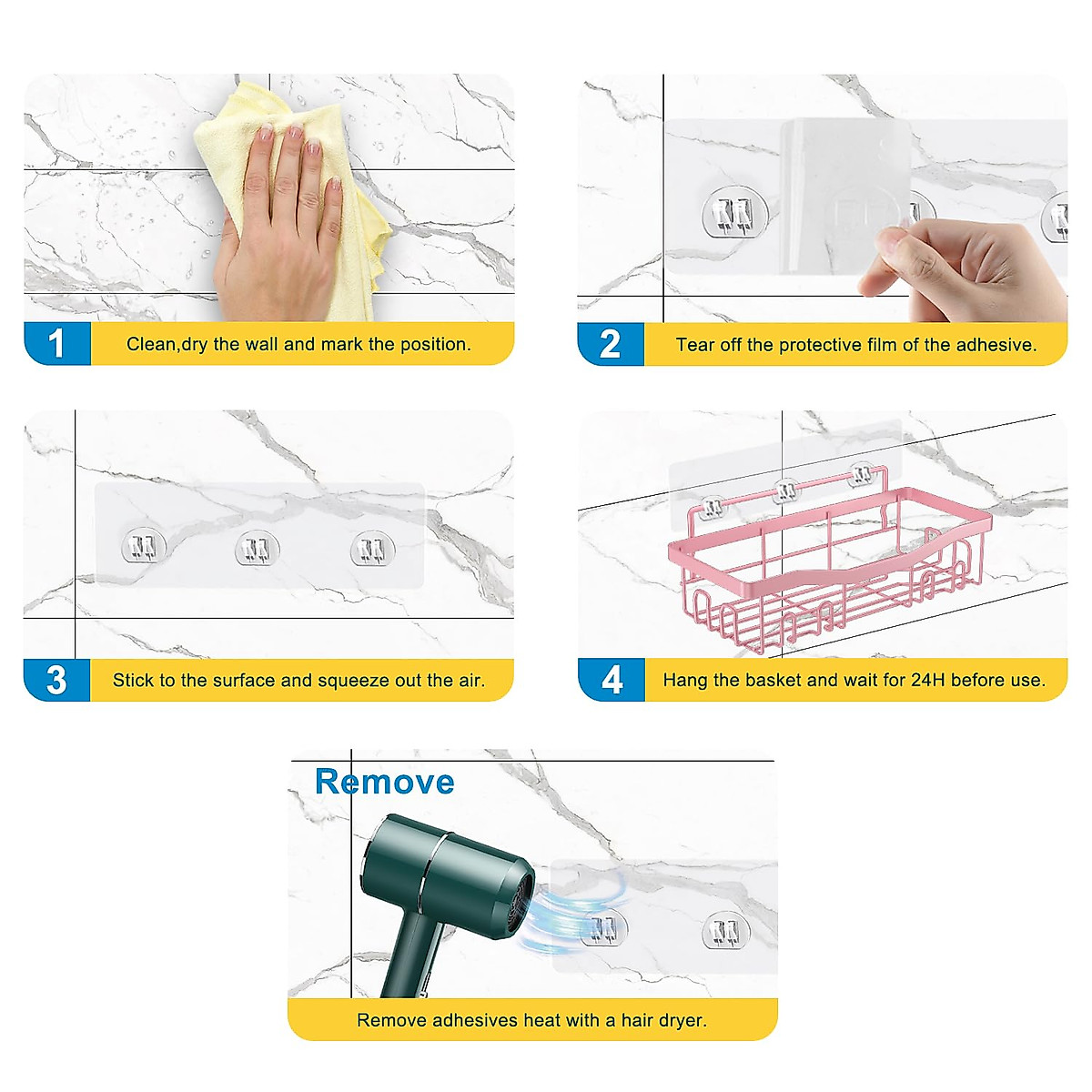 1 Clean,dry the wall and mark the position.

2 Tear off the protective film of the adhesive.

3 Stick to the surface and squeeze out the air.

4 Hang the basket and wait for 24H before use.

Remove

Remove adhesives heat with a hair dryer.