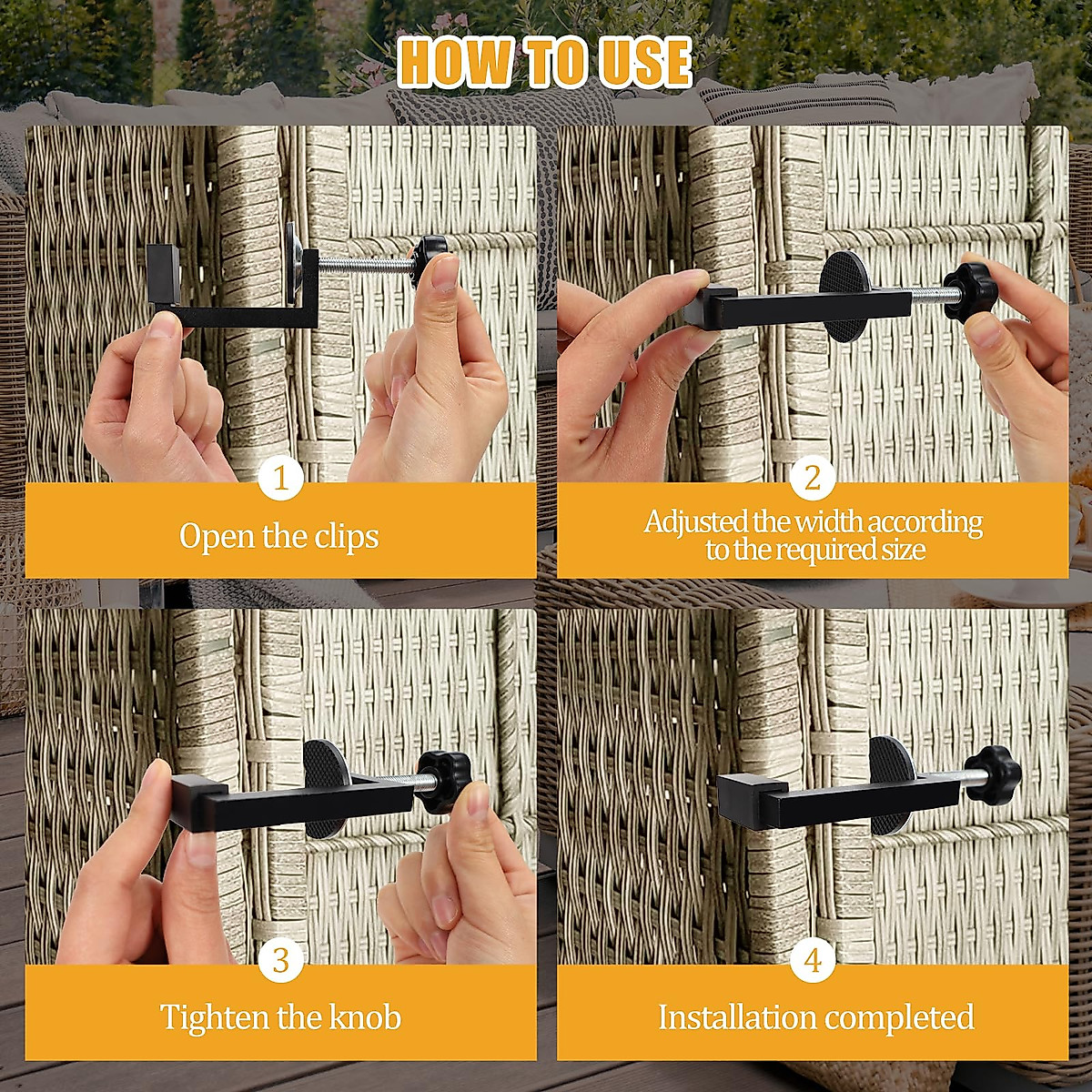 HOW TO USE

1

Open the clips

2

Adjusted the width according to the required size

3

Tighten the knob

4

Installation completed