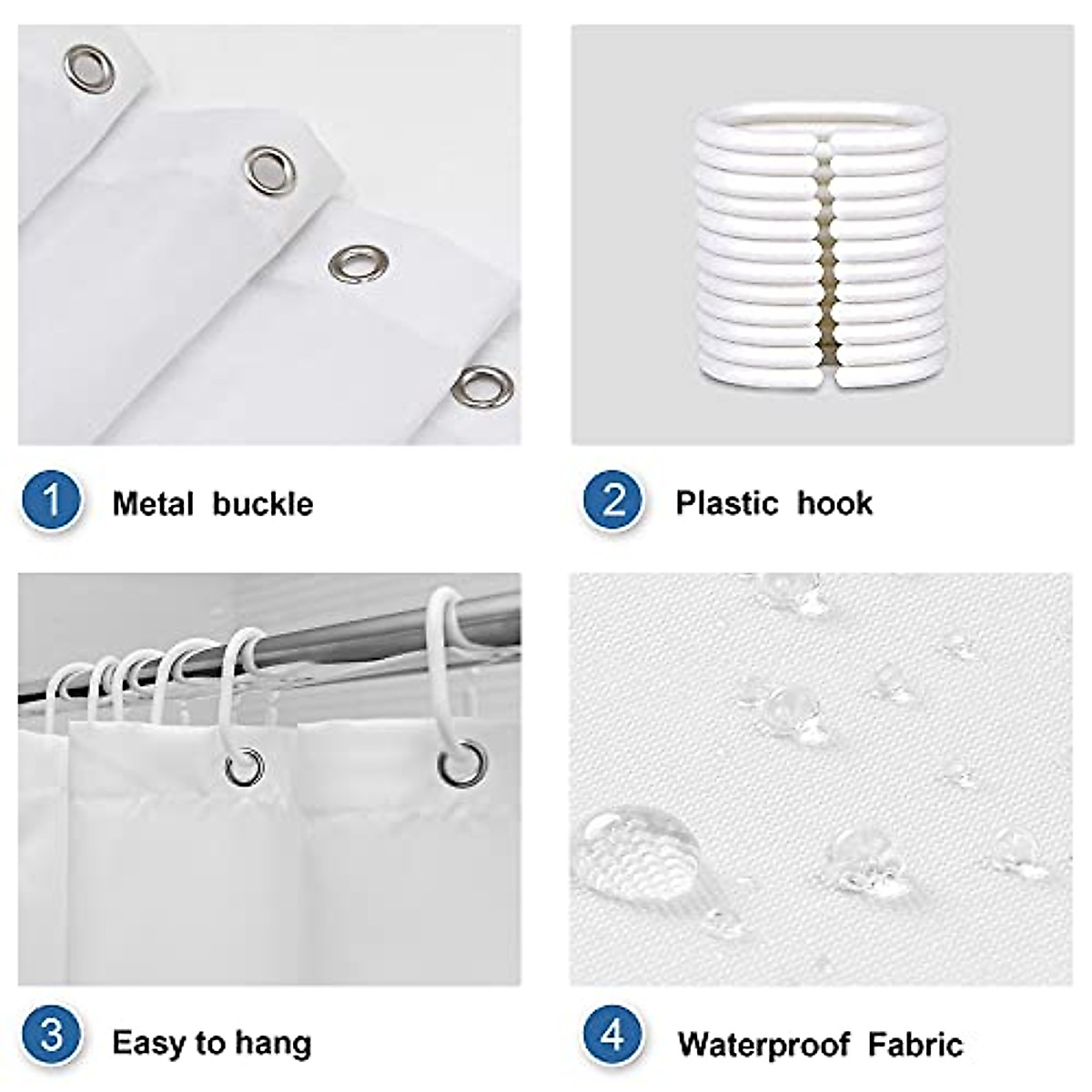 1 Metal buckle

2 Plastic hook

3 Easy to hang

4 Waterproof Fabric