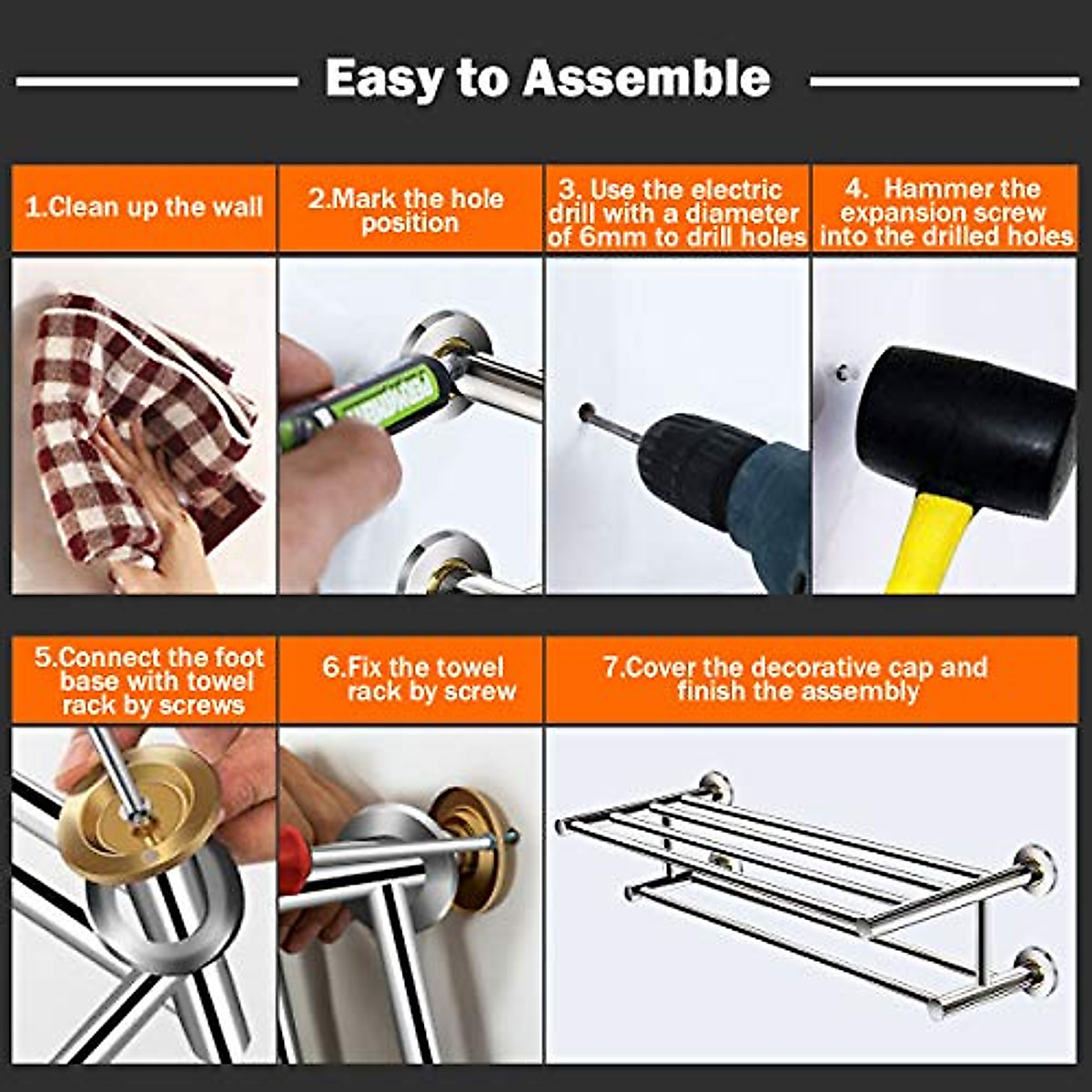 Easy to Assemble

1.Clean up the wall

2.Mark the hole position

3. Use the electric drill with a diameter of 6mm to drill holes

4. Hammer the expansion screw into the drilled holes

5.Connect the foot base with towel rack by screws

6.Fix the towel rack by screw

7.Cover the decorative cap and finish the assembly