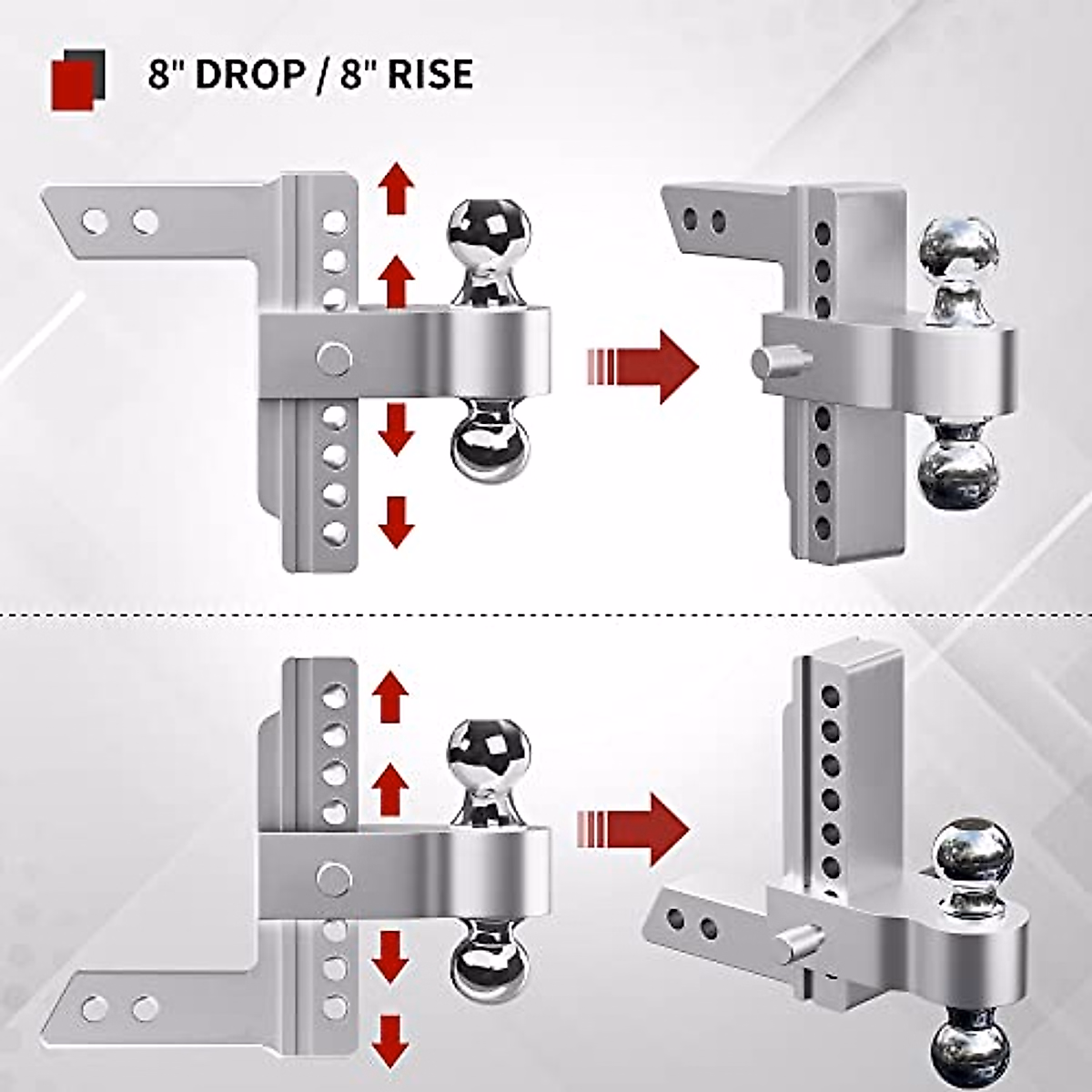 8" DROP / 8" RISE