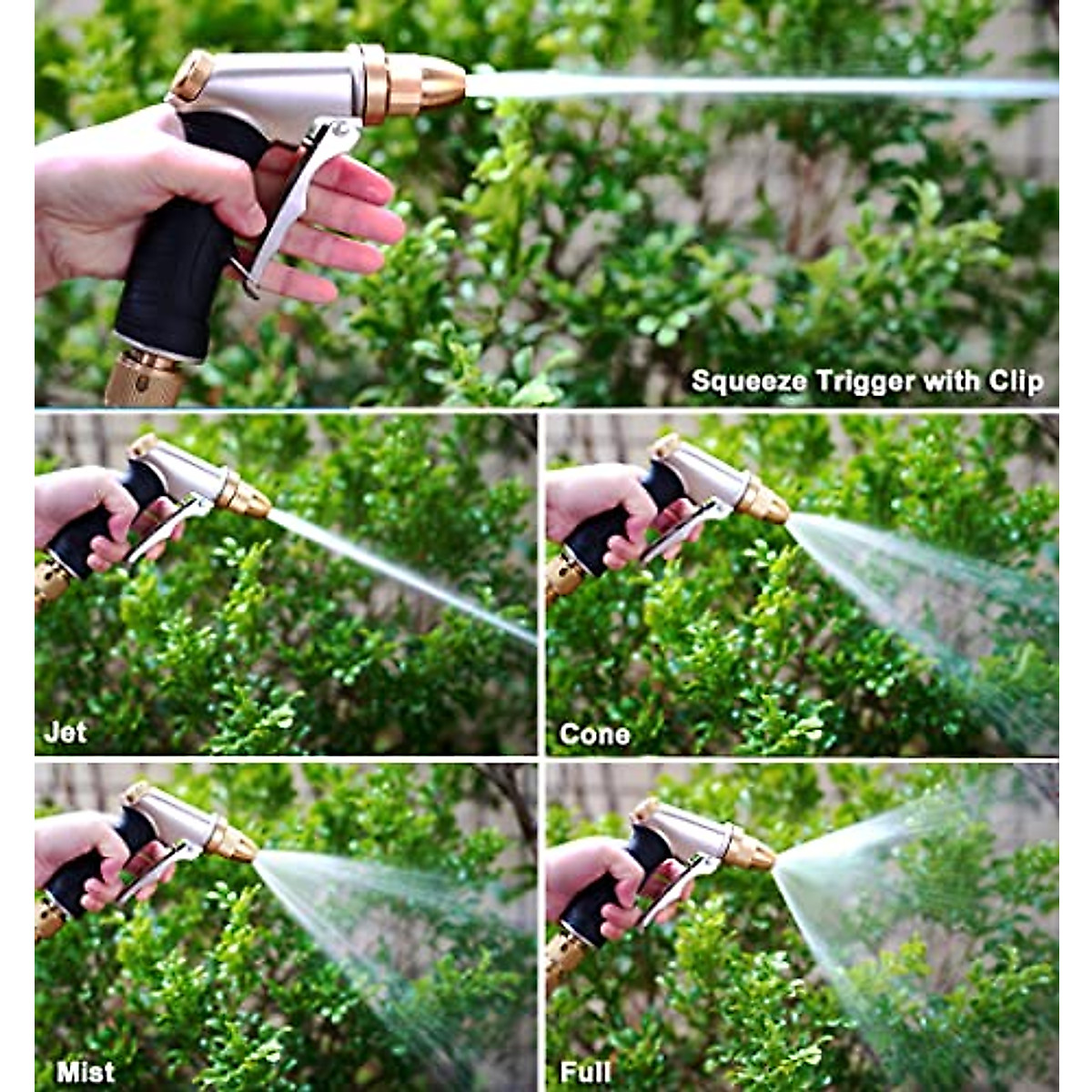 Squeeze Trigger with Clip

Jet

Cone

Mist

Full