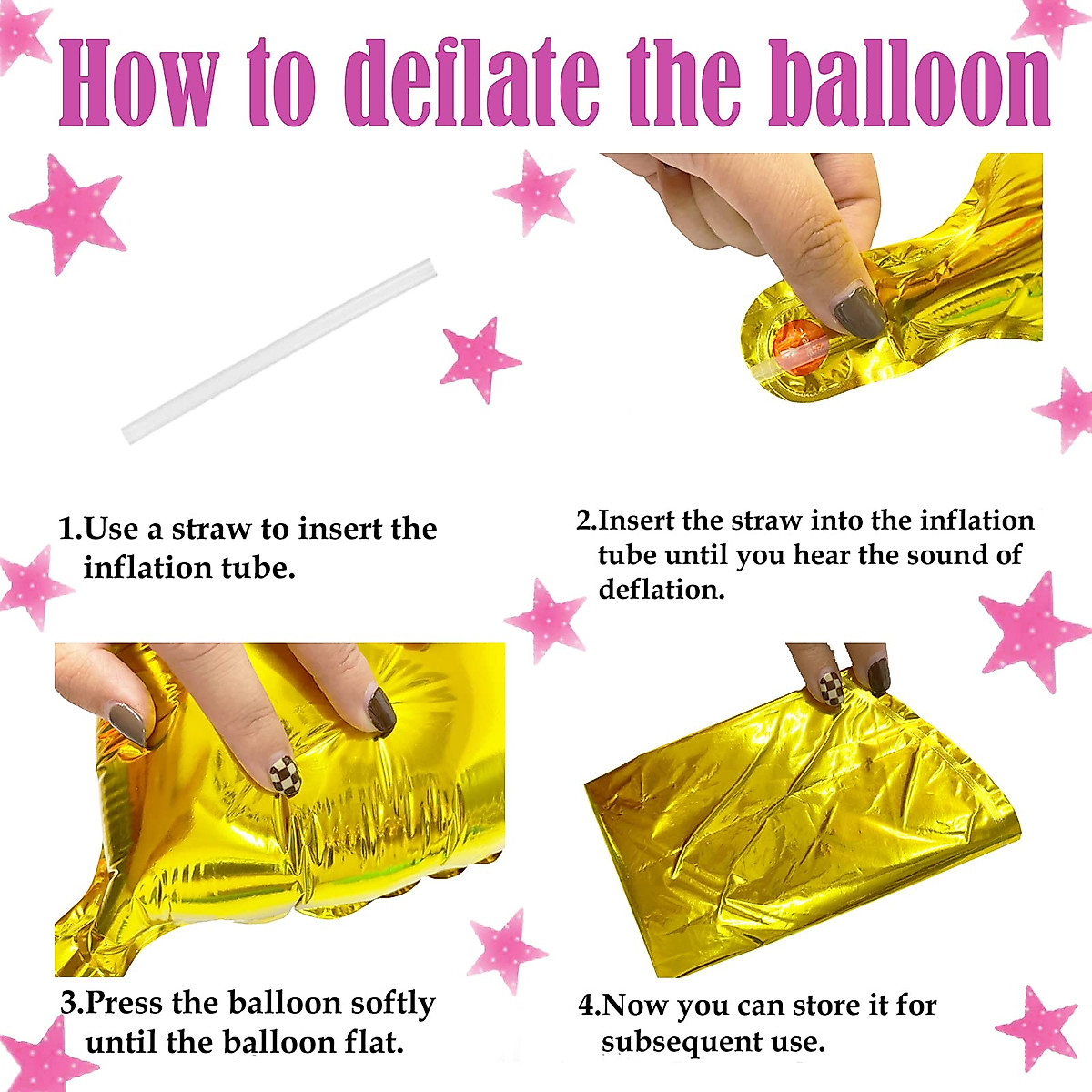 How to deflate the balloon

1.Use a straw to insert the inflation tube.

2.Insert the straw into the inflation tube until you hear the sound of deflation.

3.Press the balloon softly until the balloon flat.

4.Now you can store it for subsequent use.