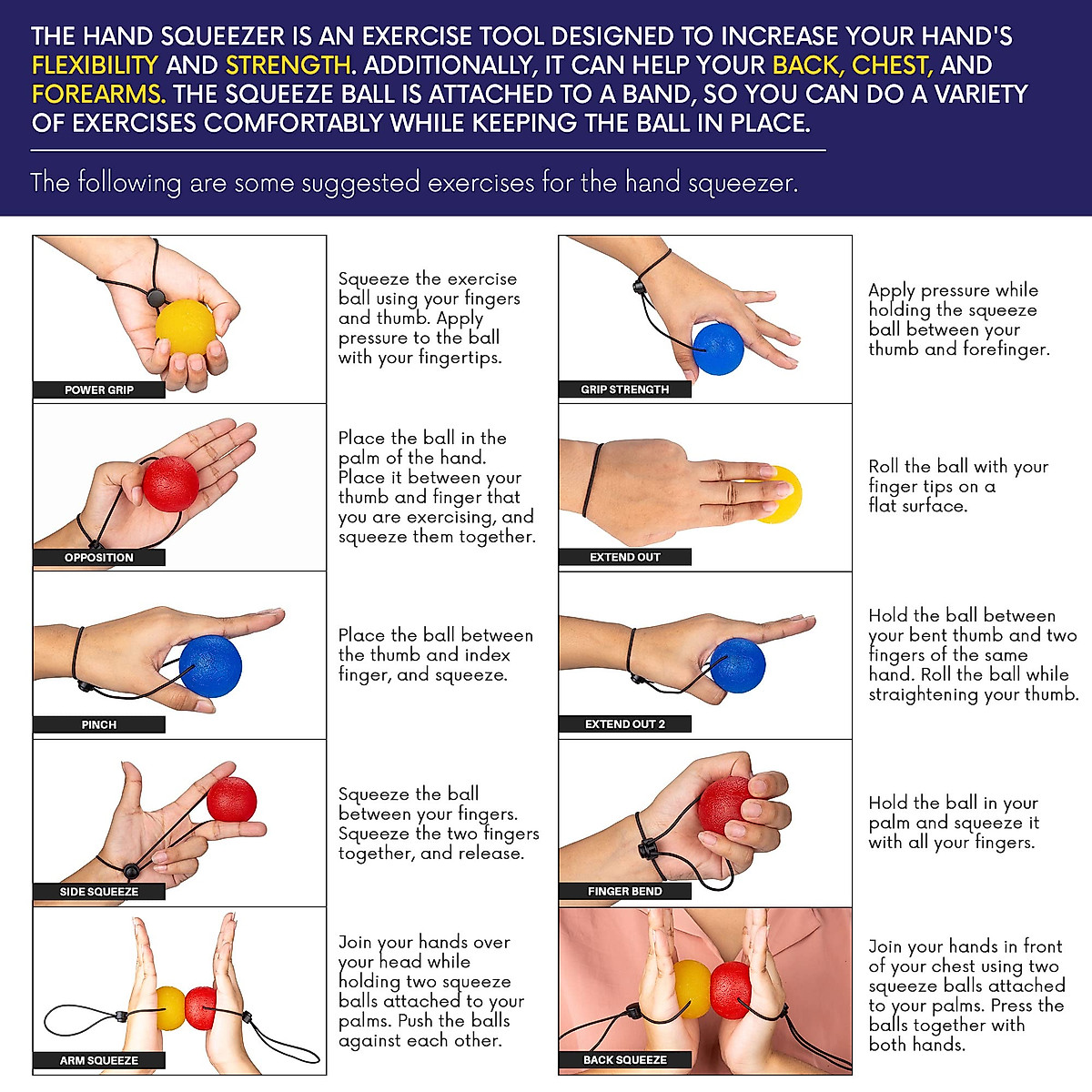 THE HAND SQUEEZER IS AN EXERCISE TOOL DESIGNED TO INCREASE YOUR HAND'S FLEXIBILITY AND STRENGTH. ADDITIONALLY, IT CAN HELP YOUR BACK, CHEST, AND FOREARMS. THE SQUEEZE BALL IS ATTACHED TO A BAND, SO YOU CAN DO A VARIETY OF EXERCISES COMFORTABLY WHILE KEEPING THE BALL IN PLACE.

The following are some suggested exercises for the hand squeezer.

POWER GRIP

Squeeze the exercise ball using your fingers and thumb. Apply pressure to the ball with your fingertips.

OPPOSITION

Place the ball in the palm of the hand. Place it between your thumb and finger that you are exercising, and squeeze them together.

PINCH

Place the ball between the thumb and index finger, and squeeze.

SIDE SQUEEZE

Squeeze the ball between your fingers. Squeeze the two fingers together, and release.

ARM SQUEEZE

Join your hands over your head while holding two squeeze balls attached to your palms. Push the balls against each other.

GRIP STRENGTH

Apply pressure while holding the squeeze ball between your thumb and forefinger.

EXTEND OUT

Roll the ball with your finger tips on a flat surface.

EXTEND OUT 2

Hold the ball between your bent thumb and two fingers of the same hand. Roll the ball while straightening your thumb.

FINGER BEND

Hold the ball in your palm and squeeze it with all your fingers.

BACK SQUEEZE

Join your hands in front of your chest using two squeeze balls attached to your palms. Press the balls together with both hands.