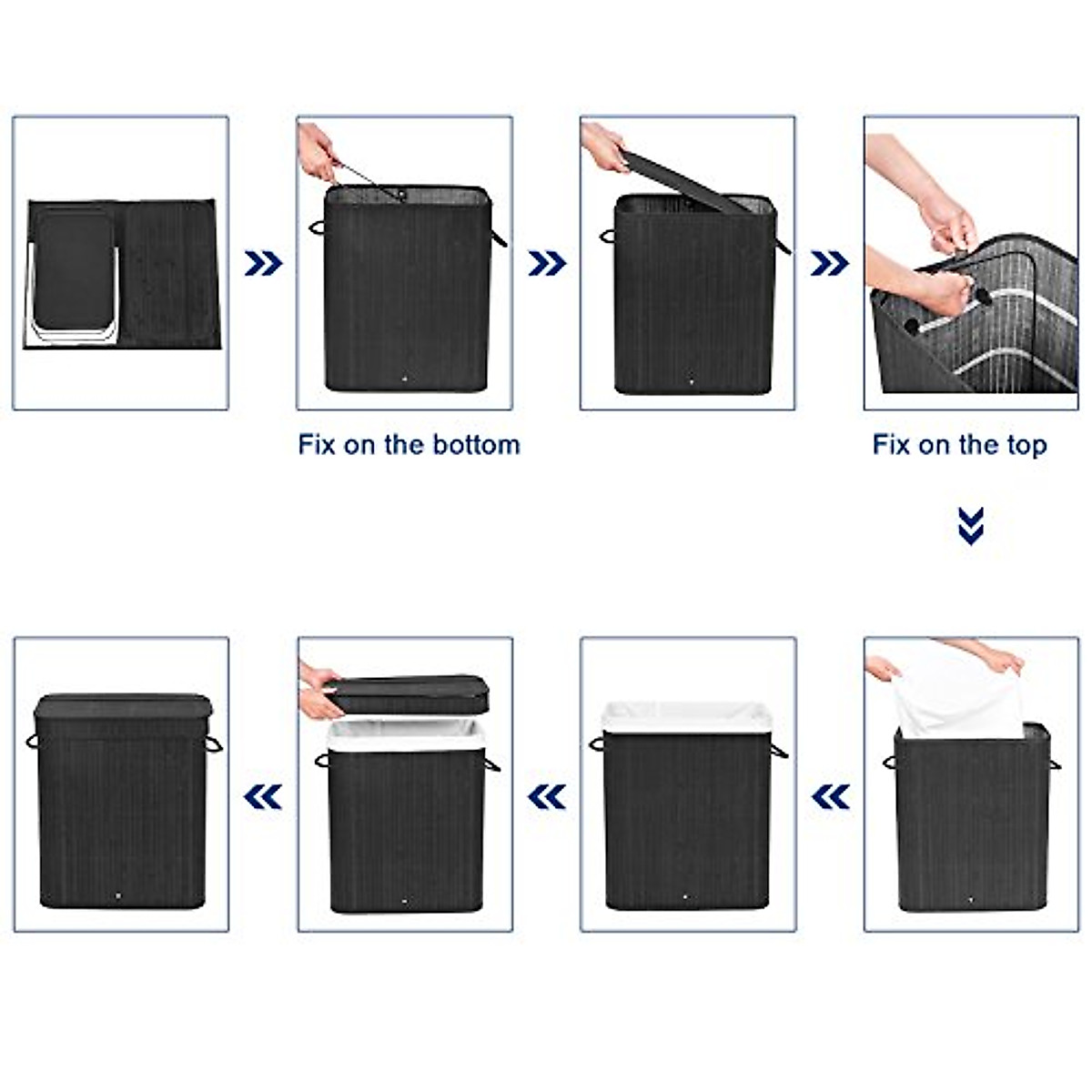 Fix on the bottom

Fix on the top