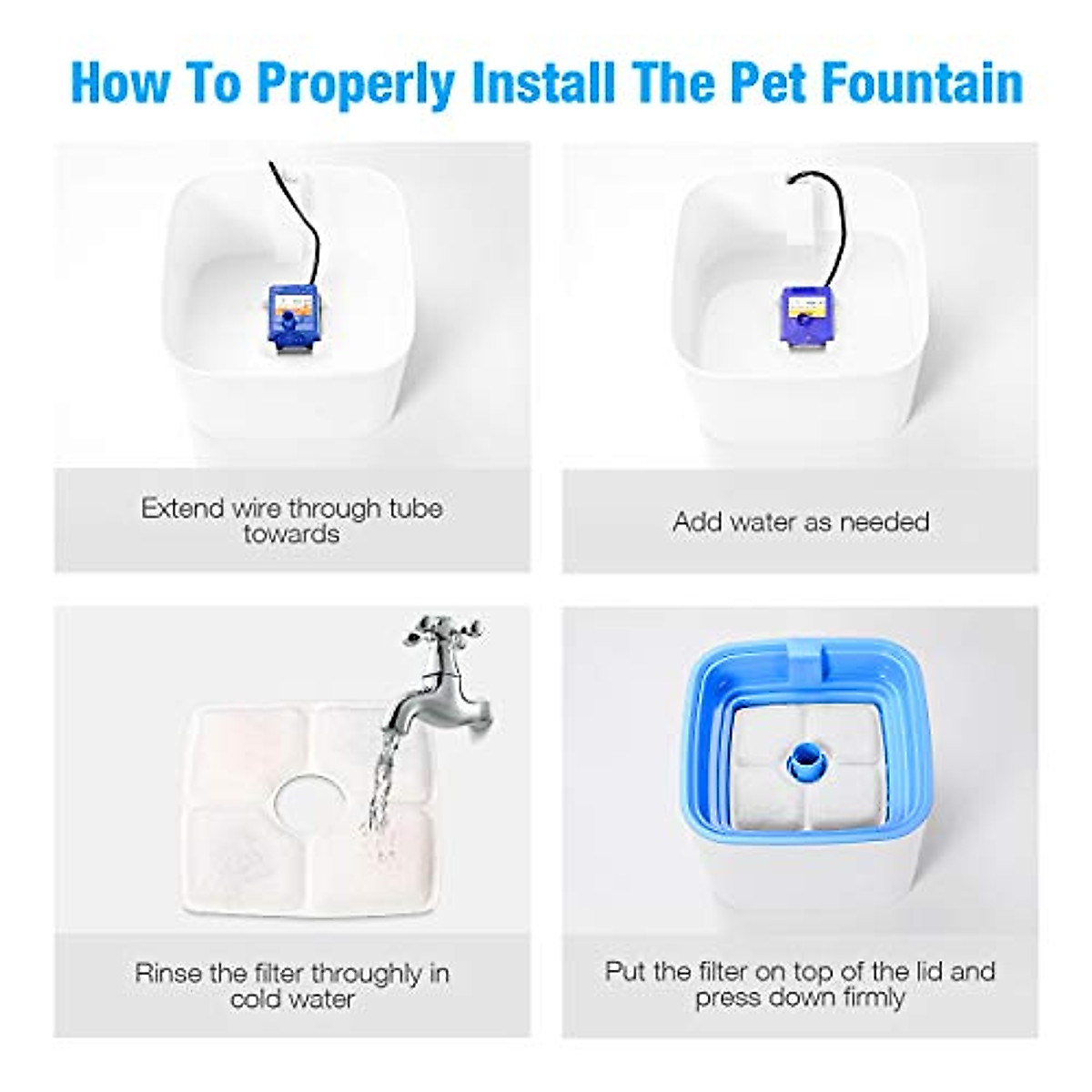 How To Properly Install The Pet Fountain

Extend wire through tube towards

Add water as needed

Rinse the filter throughly in cold water

Put the filter on top of the lid and press down firmly