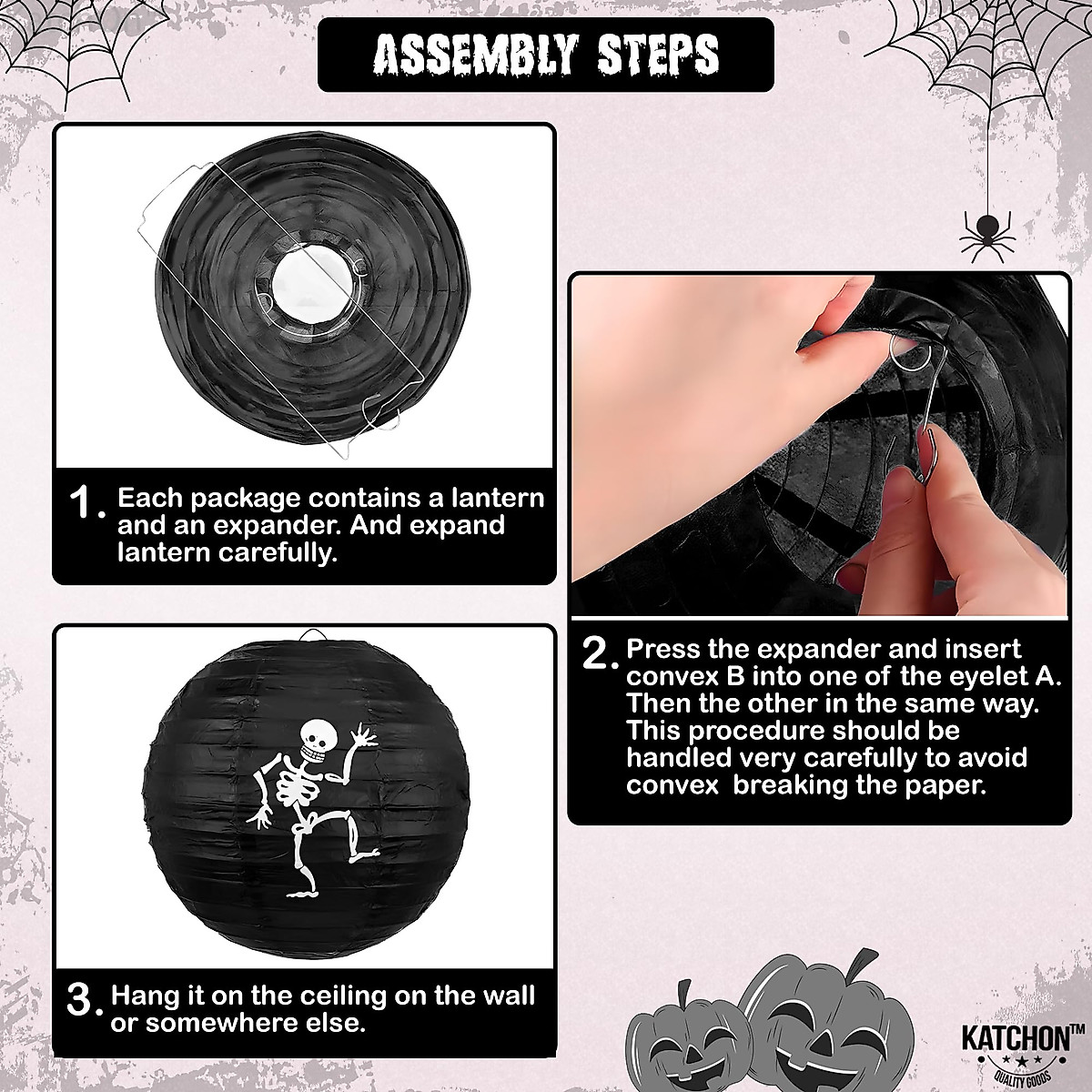 ASSEMBLY STEPS

1. Each package contains a lantern and an expander. And expand lantern carefully.

2. Press the expander and insert convex B into one of the eyelet A. Then the other in the same way. This procedure should be handled very carefully to avoid convex breaking the paper.

3. Hang it on the ceiling on the wall or somewhere else.

KATCHON™
QUALITY GOODS