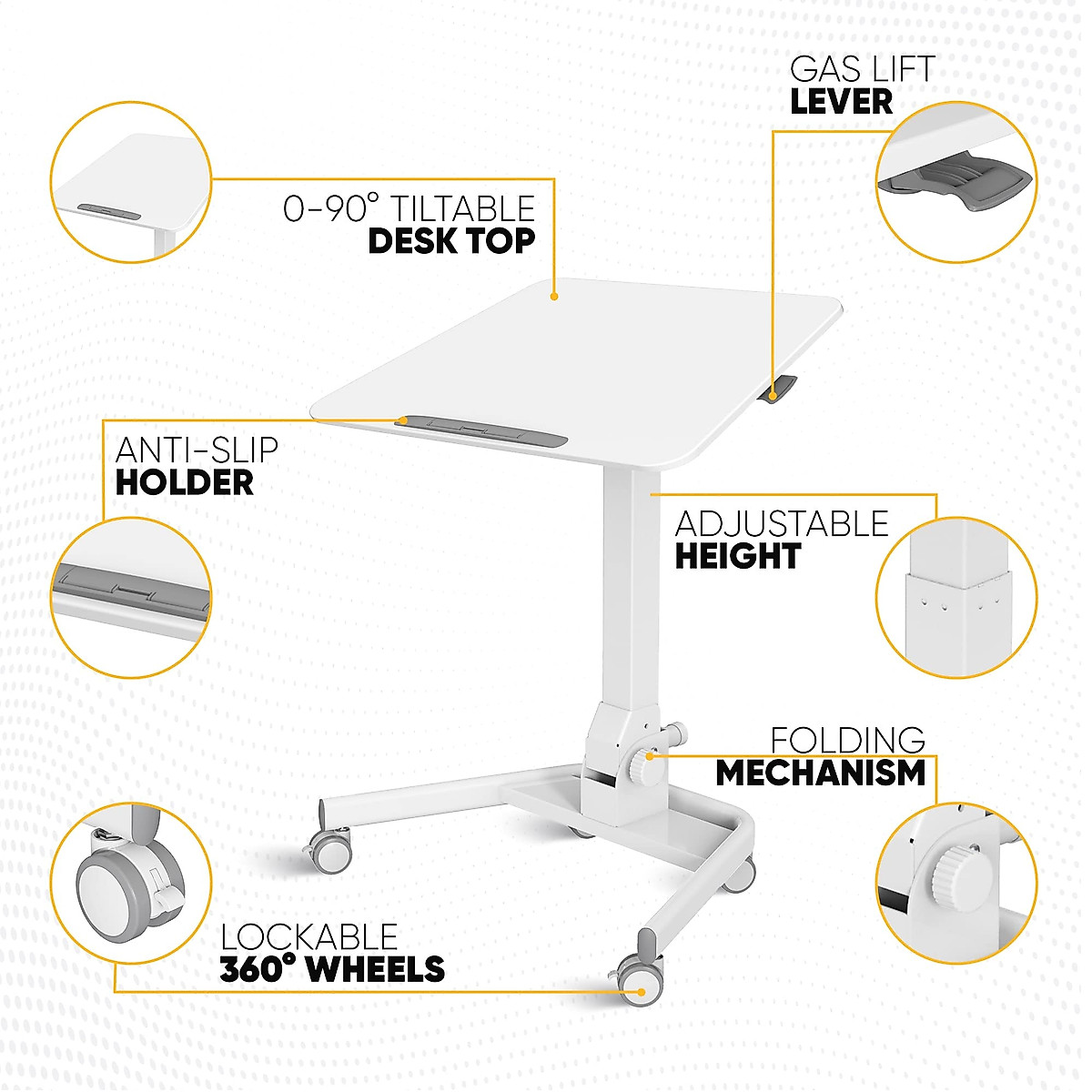 GAS LIFT
LEVER

0-90° TILTABLE
DESK TOP

ANTI-SLIP
HOLDER

ADJUSTABLE
HEIGHT

FOLDING
MECHANISM

LOCKABLE
360° WHEELS