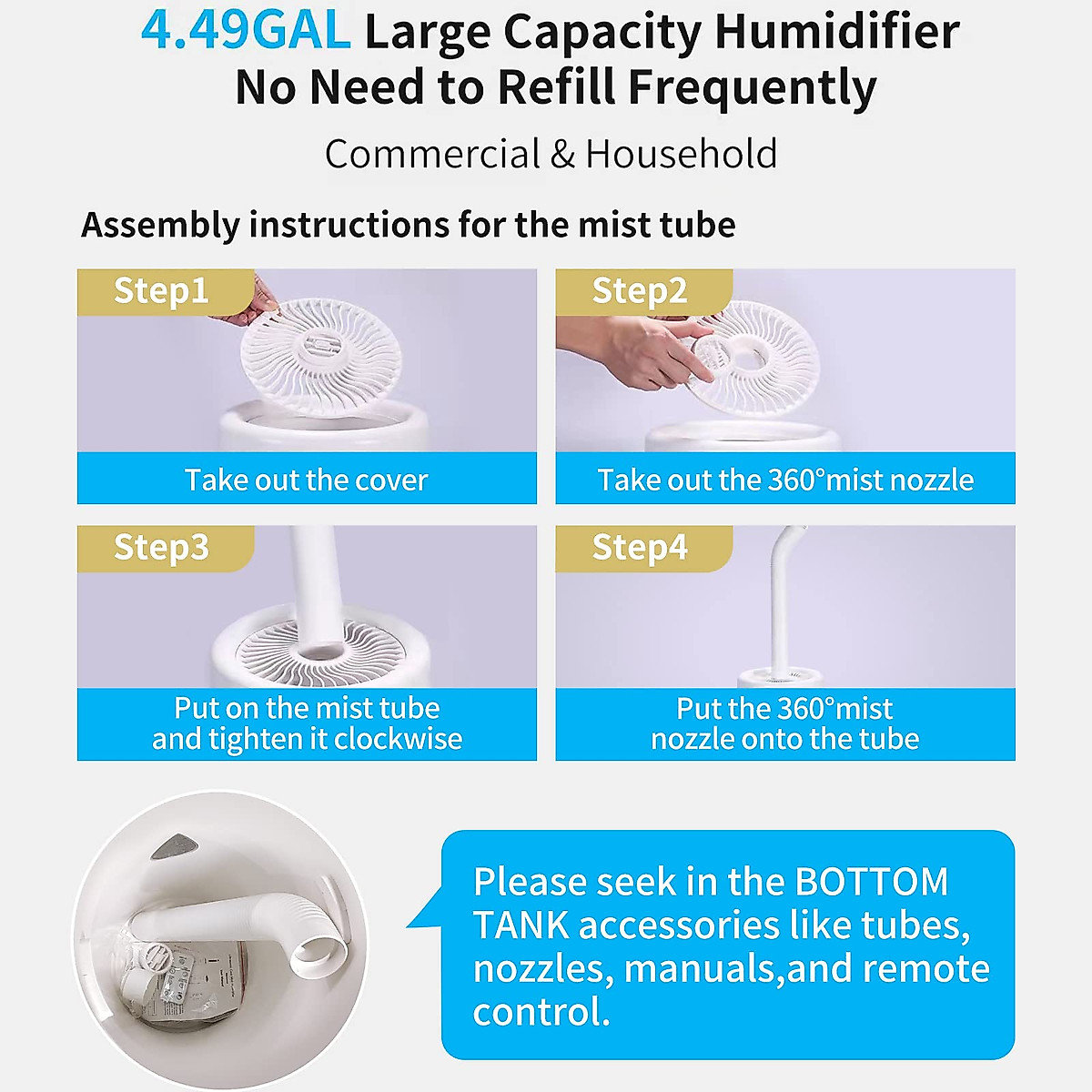 4.49GAL Large Capacity Humidifier
No Need to Refill Frequently

Commercial & Household

Assembly instructions for the mist tube

Step1
Take out the cover

Step2
Take out the 360°mist nozzle

Step3
Put on the mist tube and tighten it clockwise

Step4
Put the 360°mist nozzle onto the tube

Please seek in the BOTTOM TANK accessories like tubes, nozzles, manuals,and remote control.