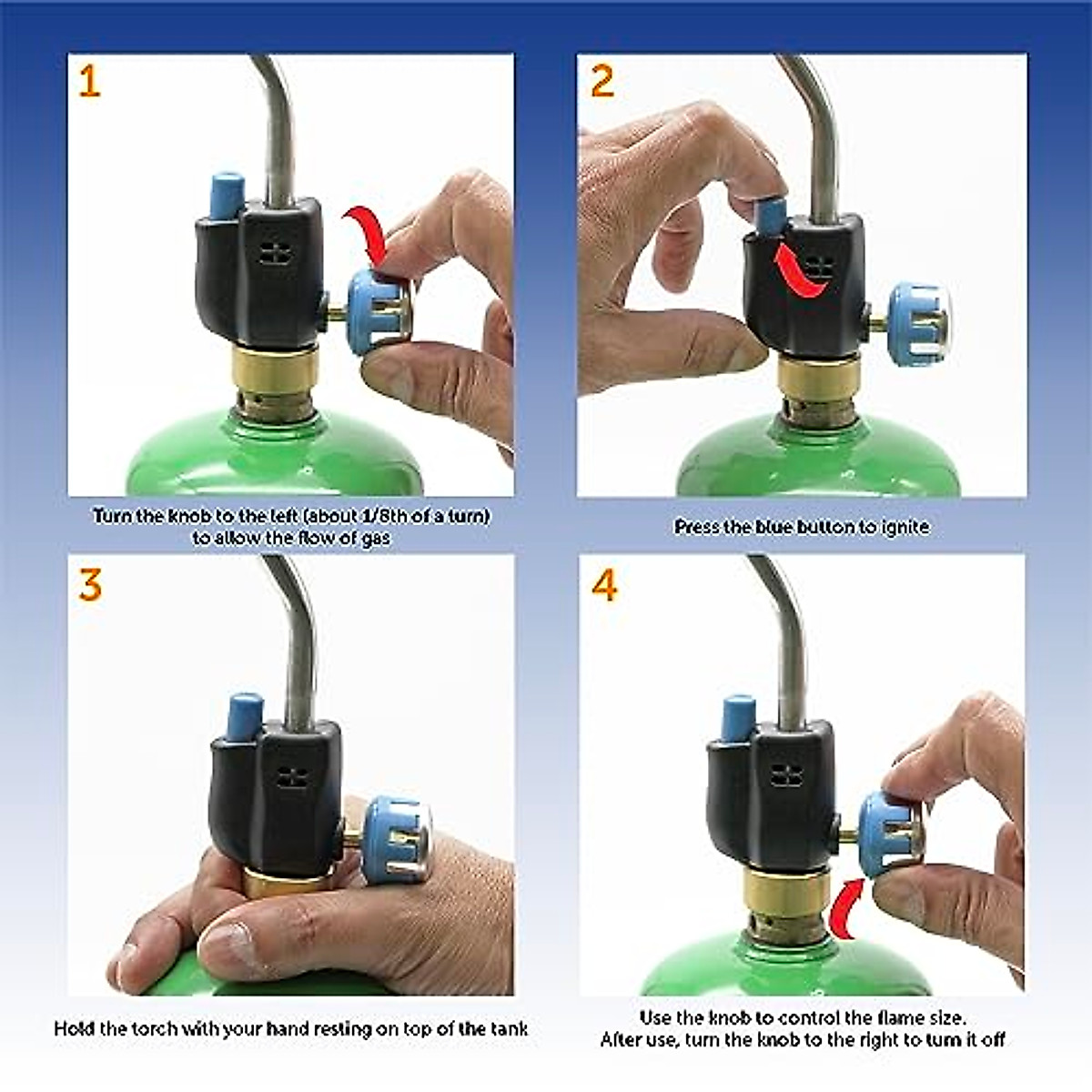 1

Turn the knob to the left (about 1/8th of a turn) to allow the flow of gas

2

Press the blue button to ignite

3

Hold the torch with your hand resting on top of the tank

4

Use the knob to control the flame size. After use, turn the knob to the right to turn it off