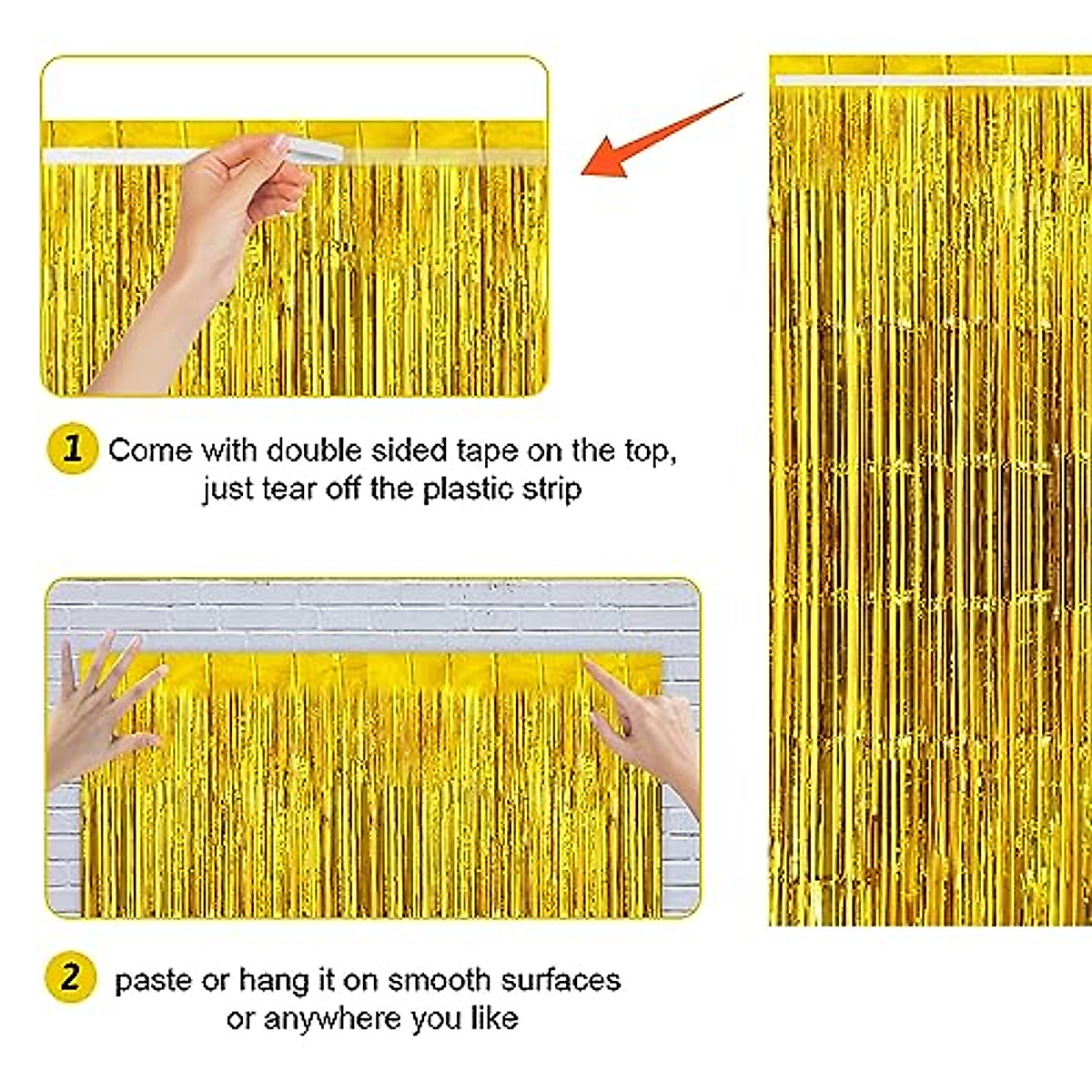 1 Come with double sided tape on the top, just tear off the plastic strip

2 paste or hang it on smooth surfaces or anywhere you like