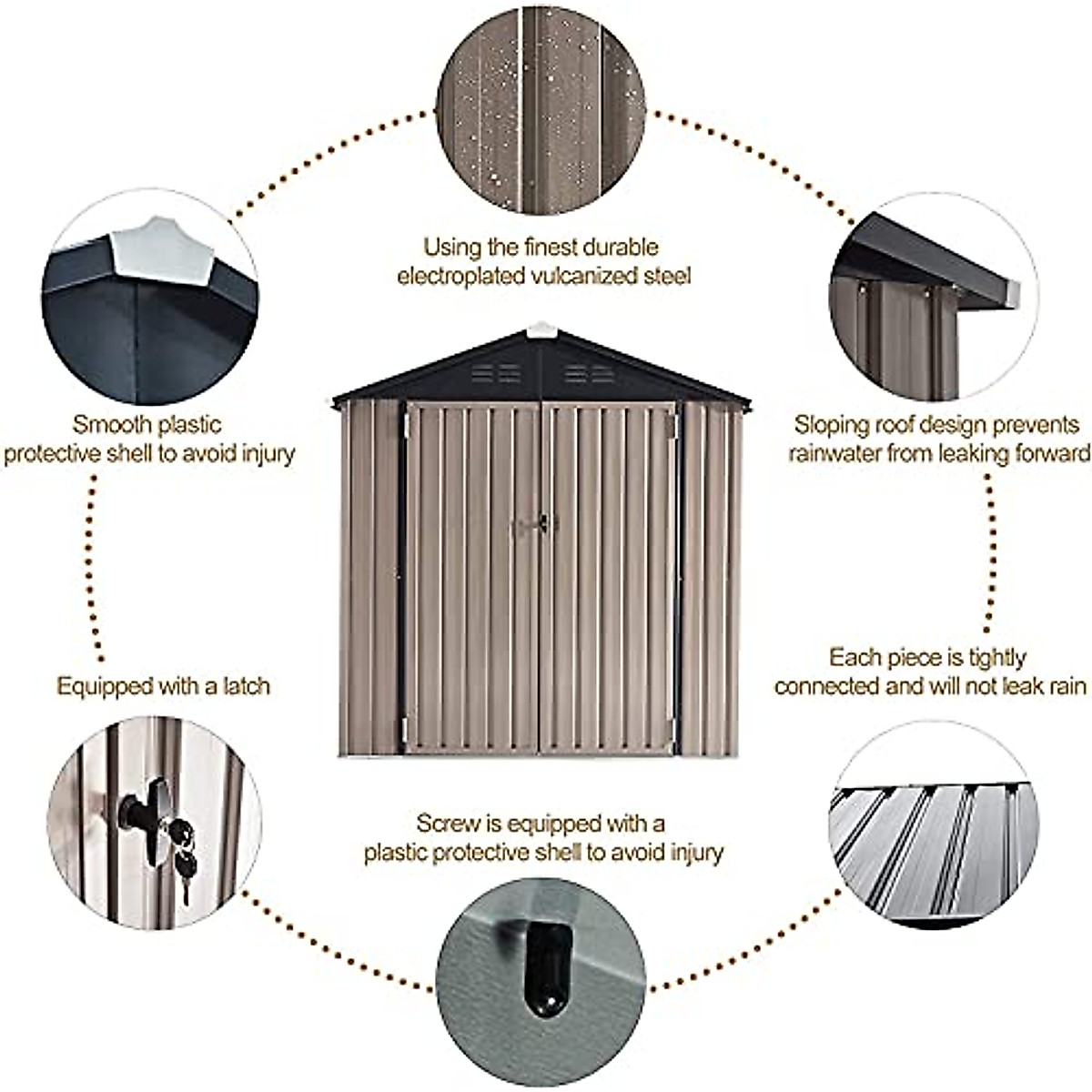 Using the finest durable electroplated vulcanized steel

Smooth plastic protective shell to avoid injury

Sloping roof design prevents rainwater from leaking forward

Equipped with a latch

Each piece is tightly connected and will not leak rain

Screw is equipped with a plastic protective shell to avoid injury