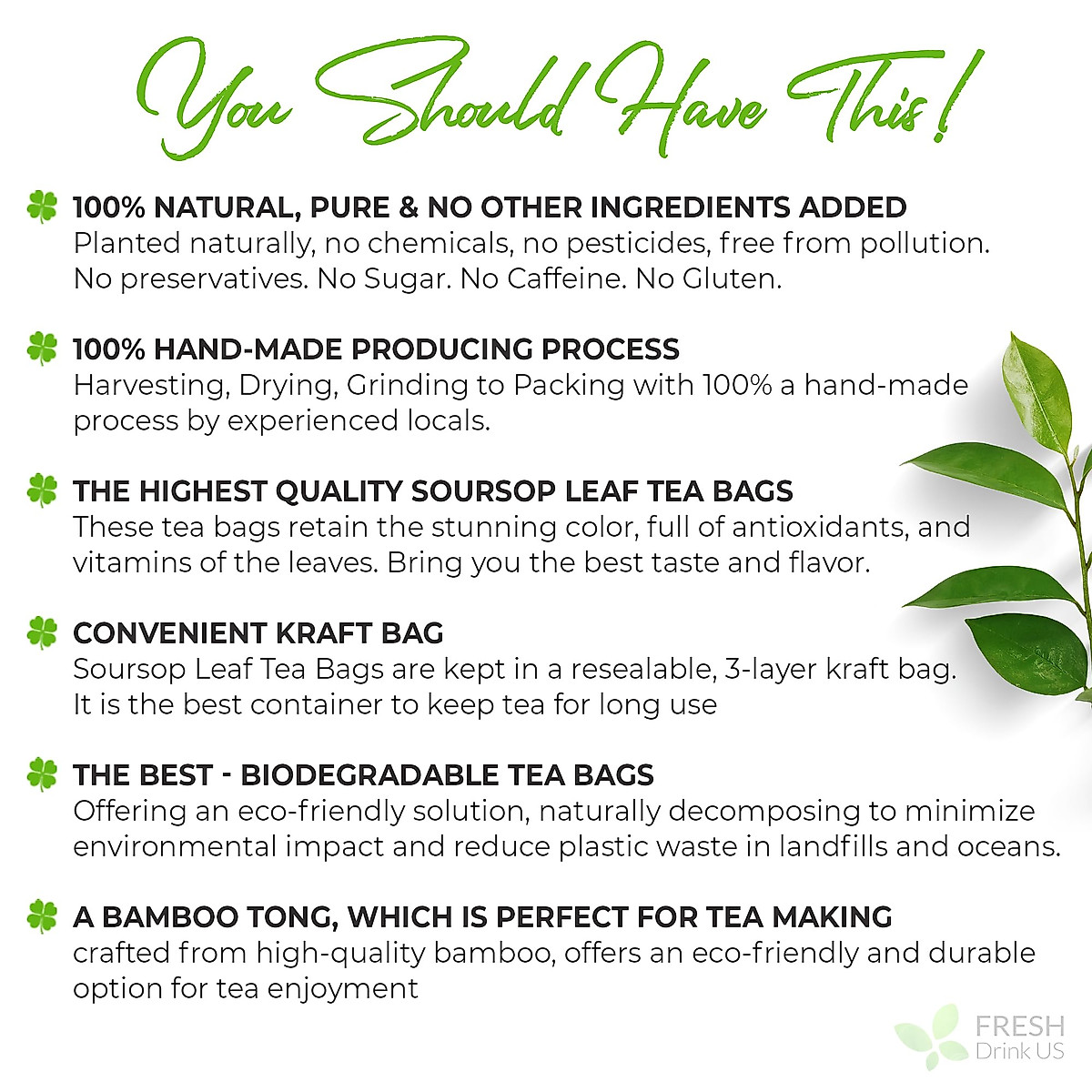 You Should Have This!

100% NATURAL, PURE & NO OTHER INGREDIENTS ADDED
Planted naturally, no chemicals, no pesticides, free from pollution. No preservatives. No Sugar. No Caffeine. No Gluten.

100% HAND-MADE PRODUCING PROCESS
Harvesting, Drying, Grinding to Packing with 100% a hand-made process by experienced locals.

THE HIGHEST QUALITY SOURSOP LEAF TEA BAGS
These tea bags retain the stunning color, full of antioxidants, and vitamins of the leaves. Bring you the best taste and flavor.

CONVENIENT KRAFT BAG
Soursop Leaf Tea Bags are kept in a resealable, 3-layer kraft bag. It is the best container to keep tea for long use

THE BEST - BIODEGRADABLE TEA BAGS
Offering an eco-friendly solution, naturally decomposing to minimize environmental impact and reduce plastic waste in landfills and oceans.

A BAMBOO TONG, WHICH IS PERFECT FOR TEA MAKING
crafted from high-quality bamboo, offers an eco-friendly and durable option for tea enjoyment

FRESH
Drink US