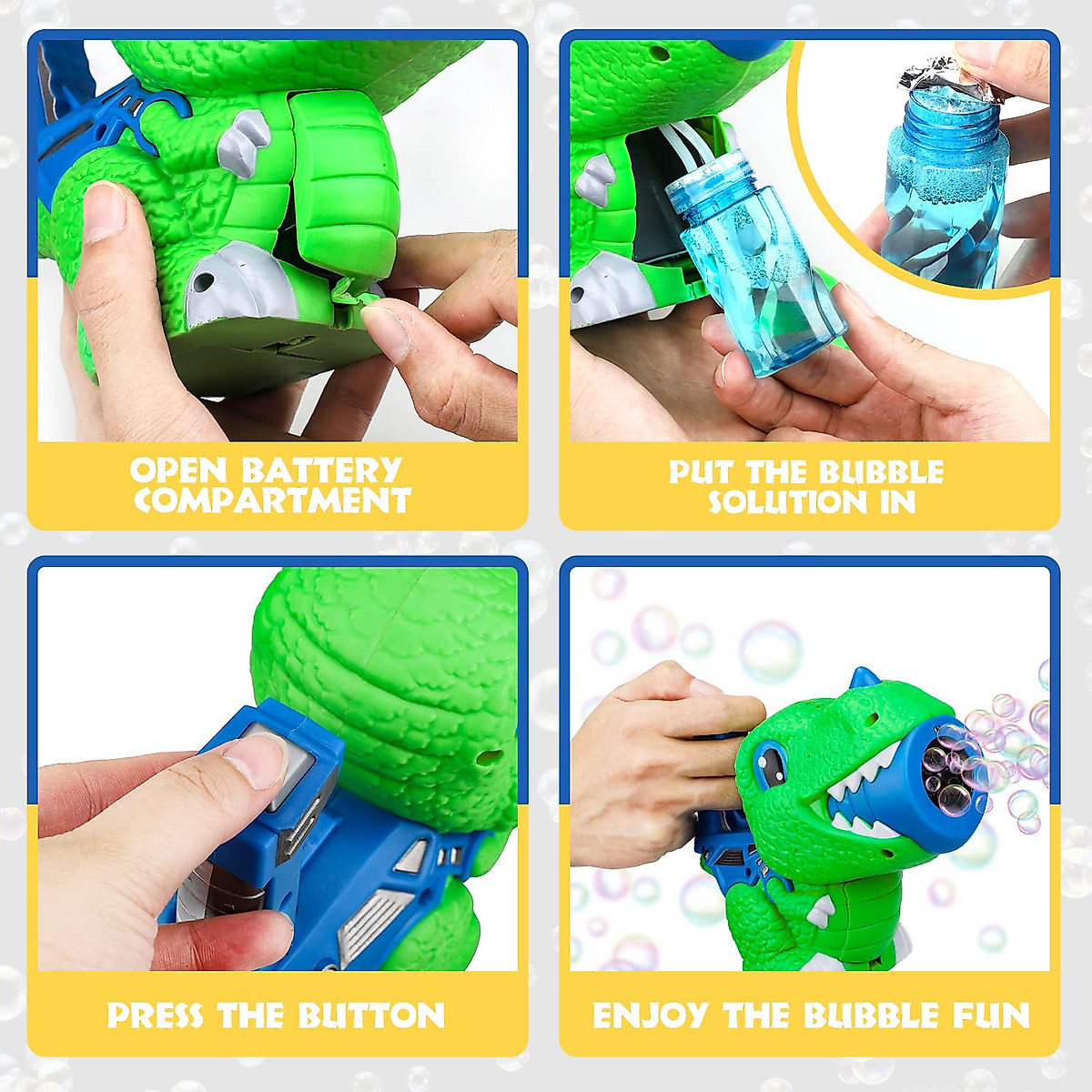 OPEN BATTERY COMPARTMENT

PUT THE BUBBLE SOLUTION IN

PRESS THE BUTTON

ENJOY THE BUBBLE FUN