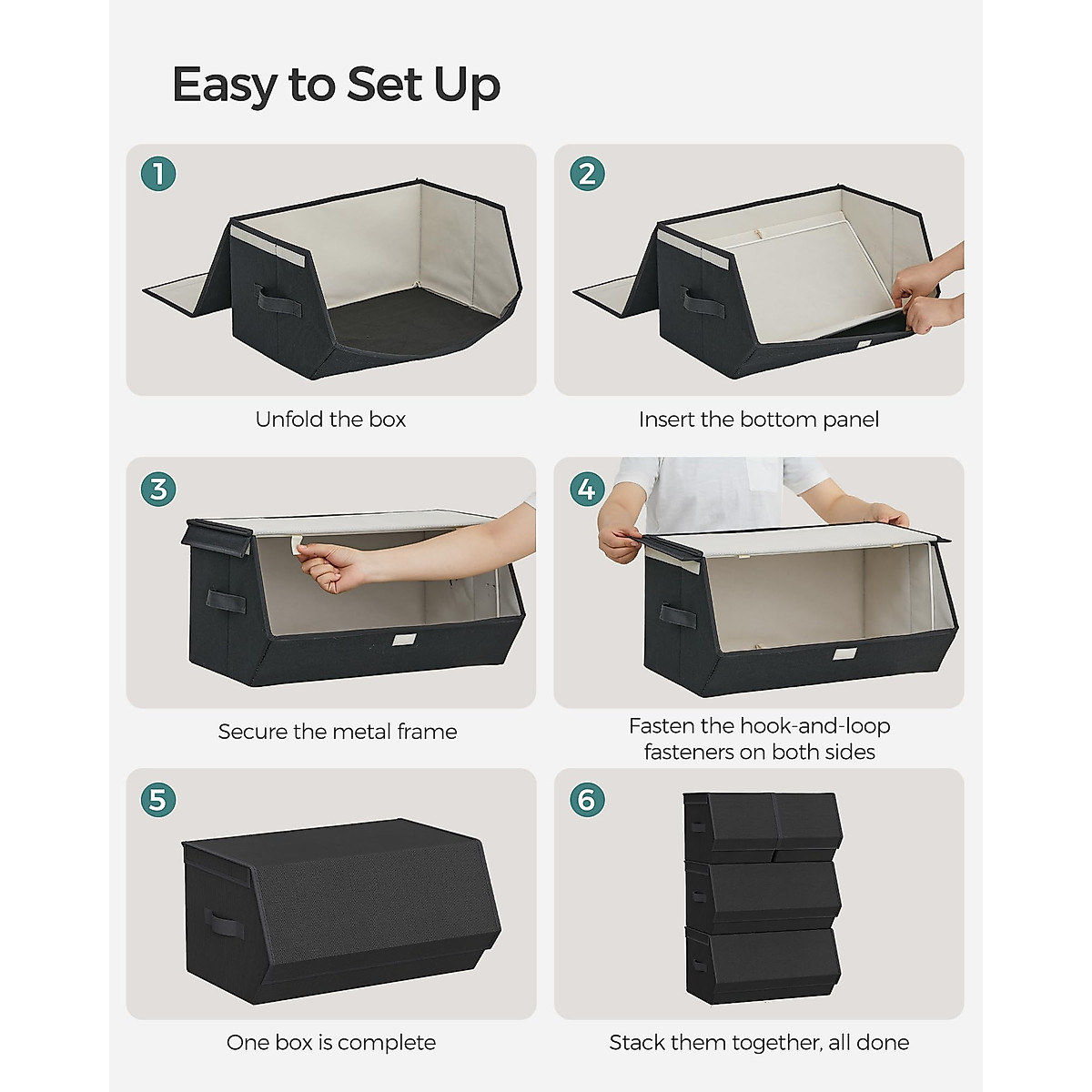 Easy to Set Up

1

Unfold the box

2

Insert the bottom panel

3

Secure the metal frame

4

Fasten the hook-and-loop fasteners on both sides

5

One box is complete

6

Stack them together, all done