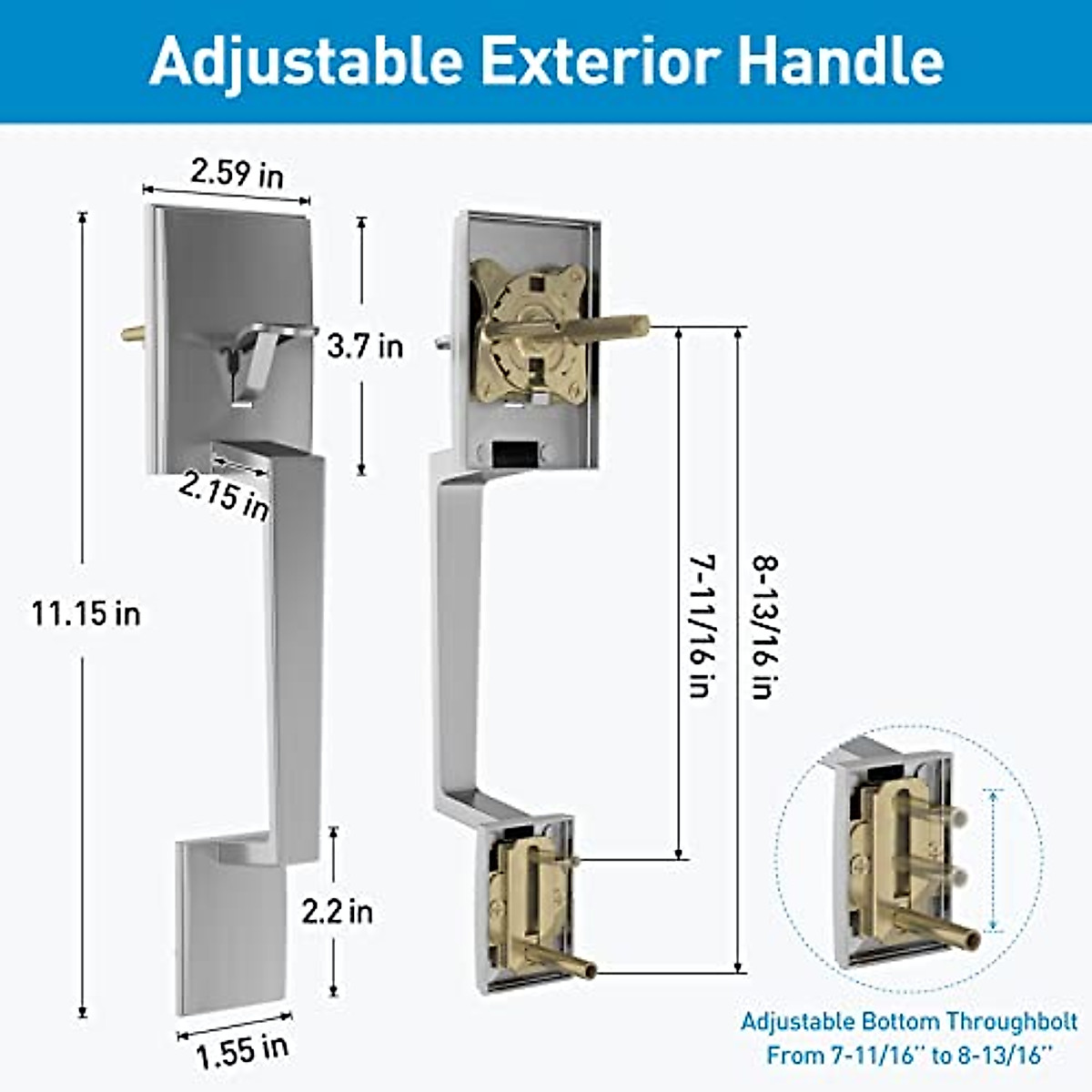 Adjustable Exterior Handle

2.59 in

3.7 in

2.15 in

11.15 in

2.2 in

1.55 in

7-11/16 in

8-13/16 in

Adjustable Bottom Throughbolt From 7-11/16'' to 8-13/16''