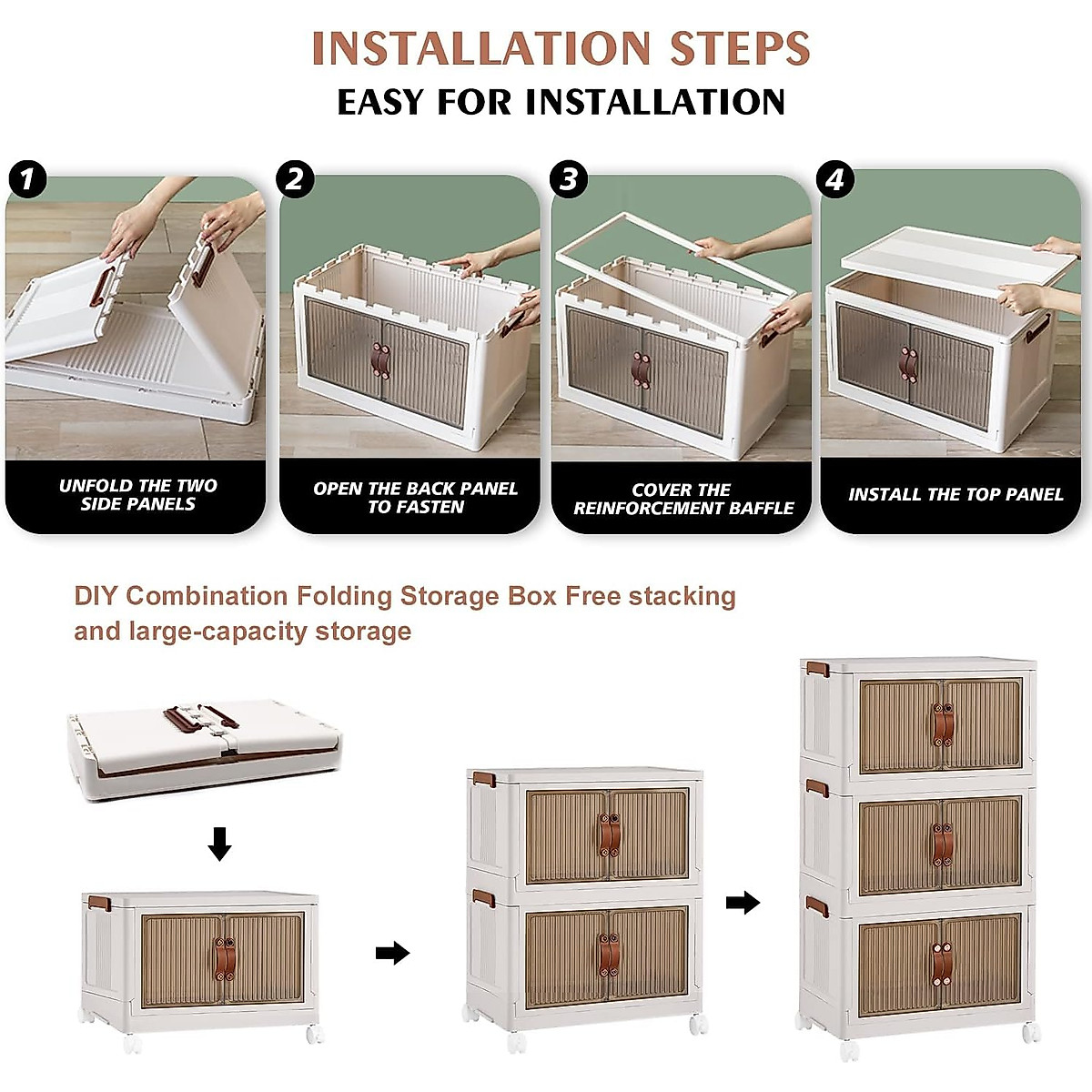 INSTALLATION STEPS
EASY FOR INSTALLATION

1
UNFOLD THE TWO SIDE PANELS

2
OPEN THE BACK PANEL TO FASTEN

3
COVER THE REINFORCEMENT BAFFLE

4
INSTALL THE TOP PANEL

DIY Combination Folding Storage Box Free stacking and large-capacity storage