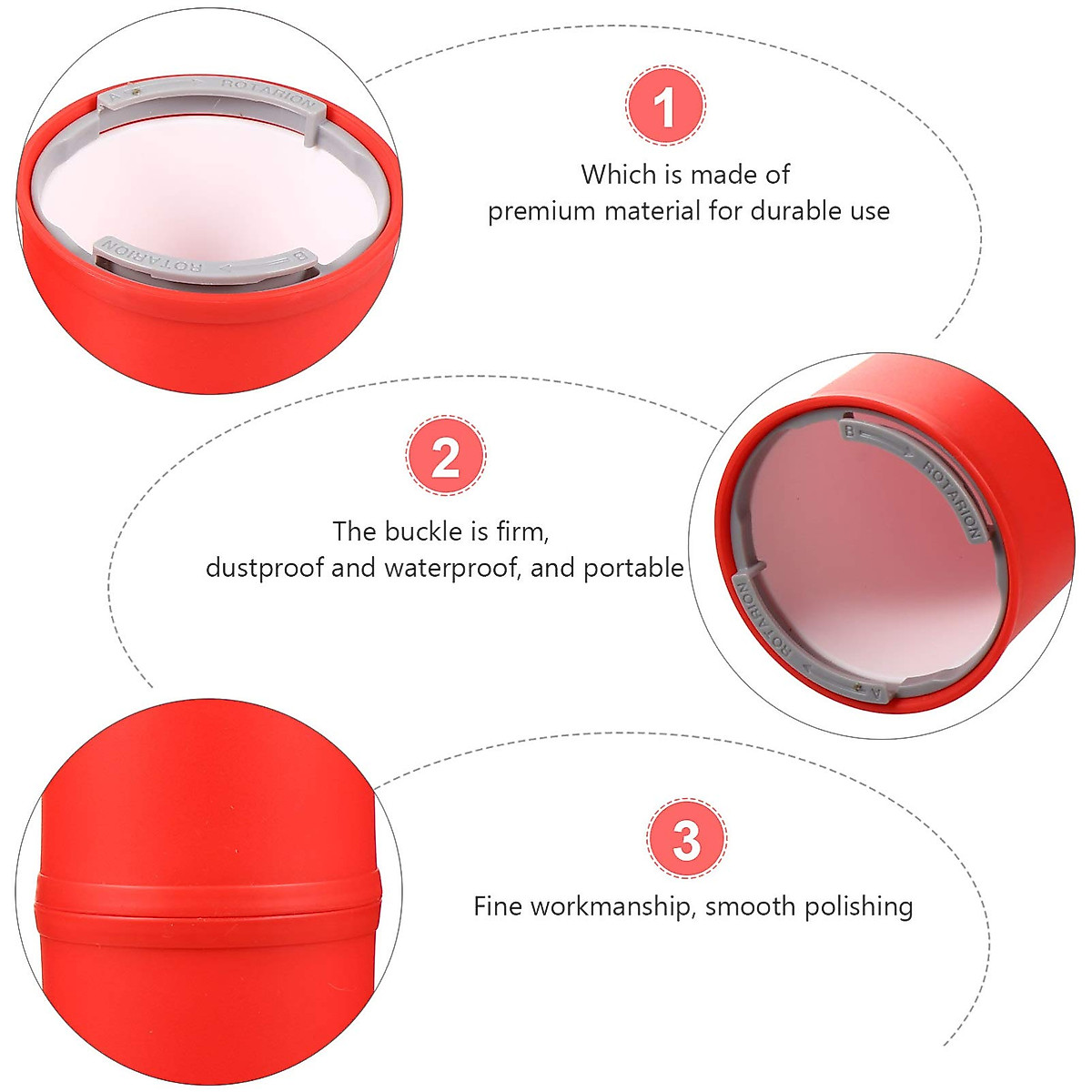 A ROTARION
ROTARION B

1

Which is made of premium material for durable use

2

The buckle is firm, dustproof and waterproof, and portable

B ROTARION
ROTARION A

3

Fine workmanship, smooth polishing